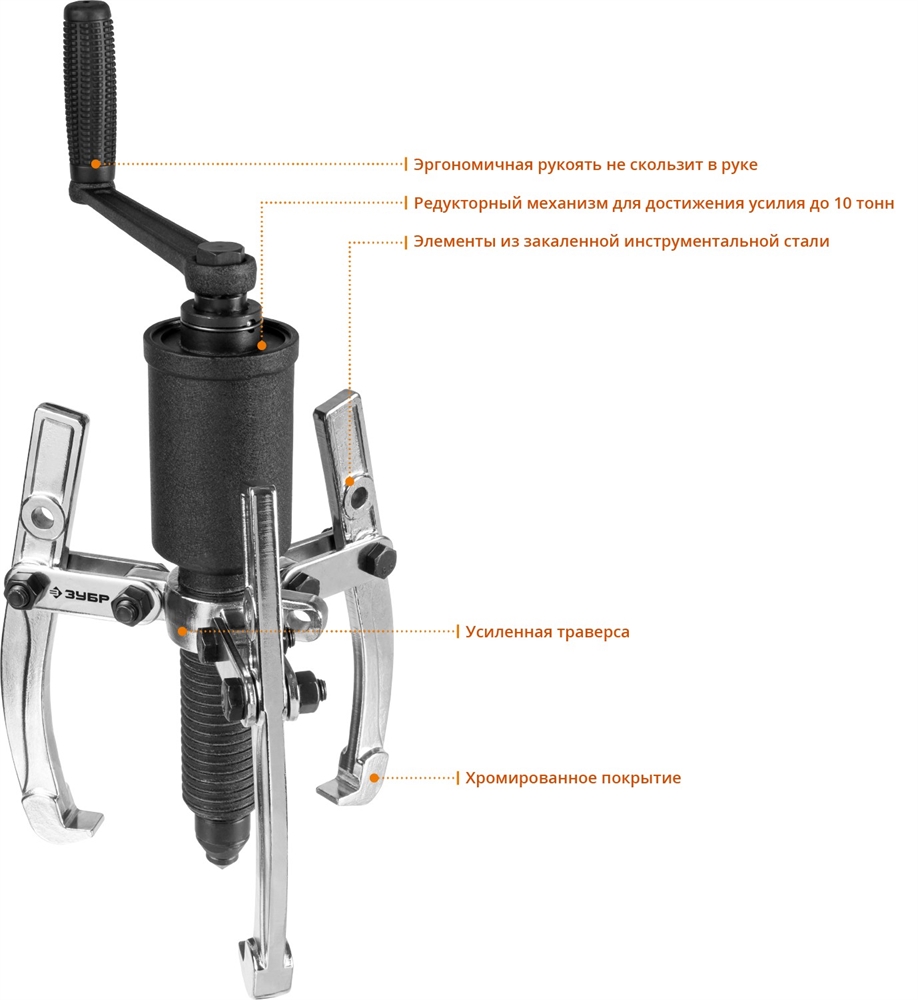 Эргономичная рукоять не скользит в руке

Редукторный механизм для достижения усилия до 10 тонн

Элементы из закаленной инструментальной стали

ЗУБР

Усиленная траверса

Хромированное покрытие