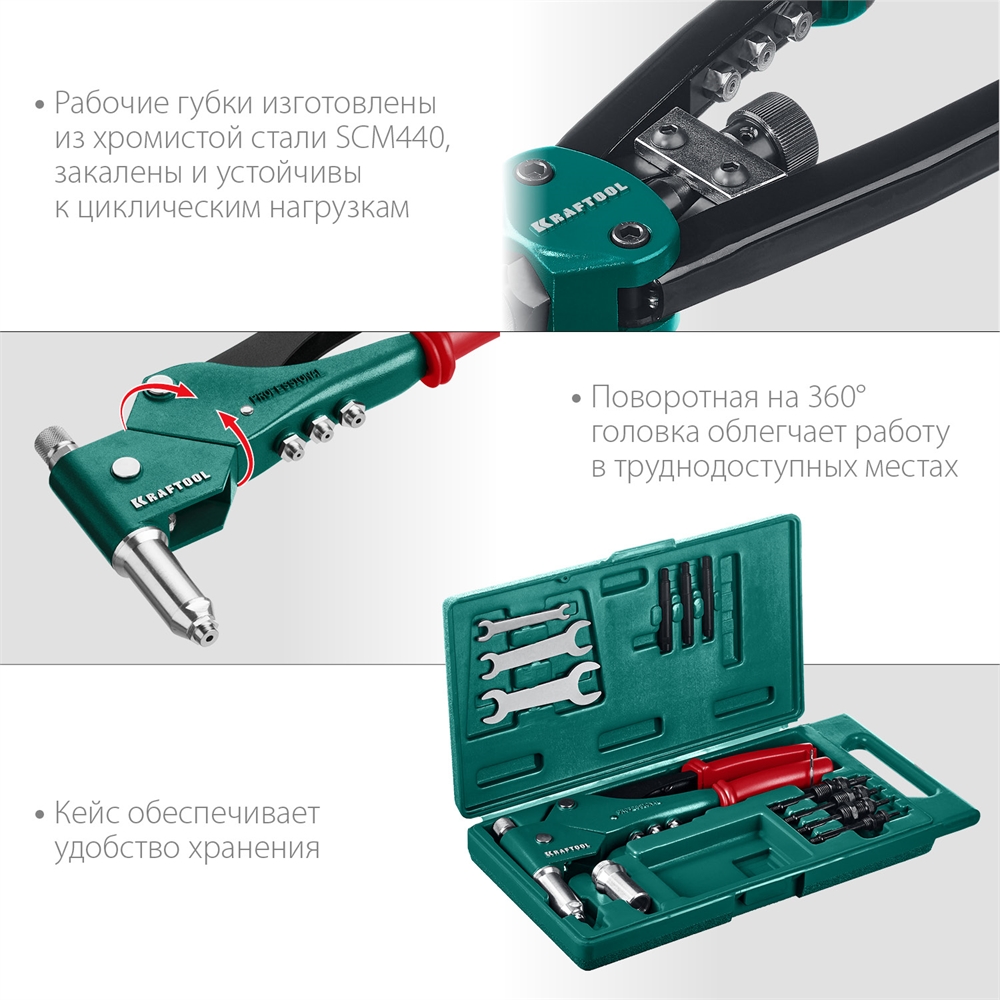 • Рабочие губки изготовлены из хромистой стали SCM440, закалены и устойчивы к циклическим нагрузкам

KRAFTOOL

KRAFTOOL

• Поворотная на 360° головка облегчает работу в труднодоступных местах

• Кейс обеспечивает удобство хранения

KRAFTOOL