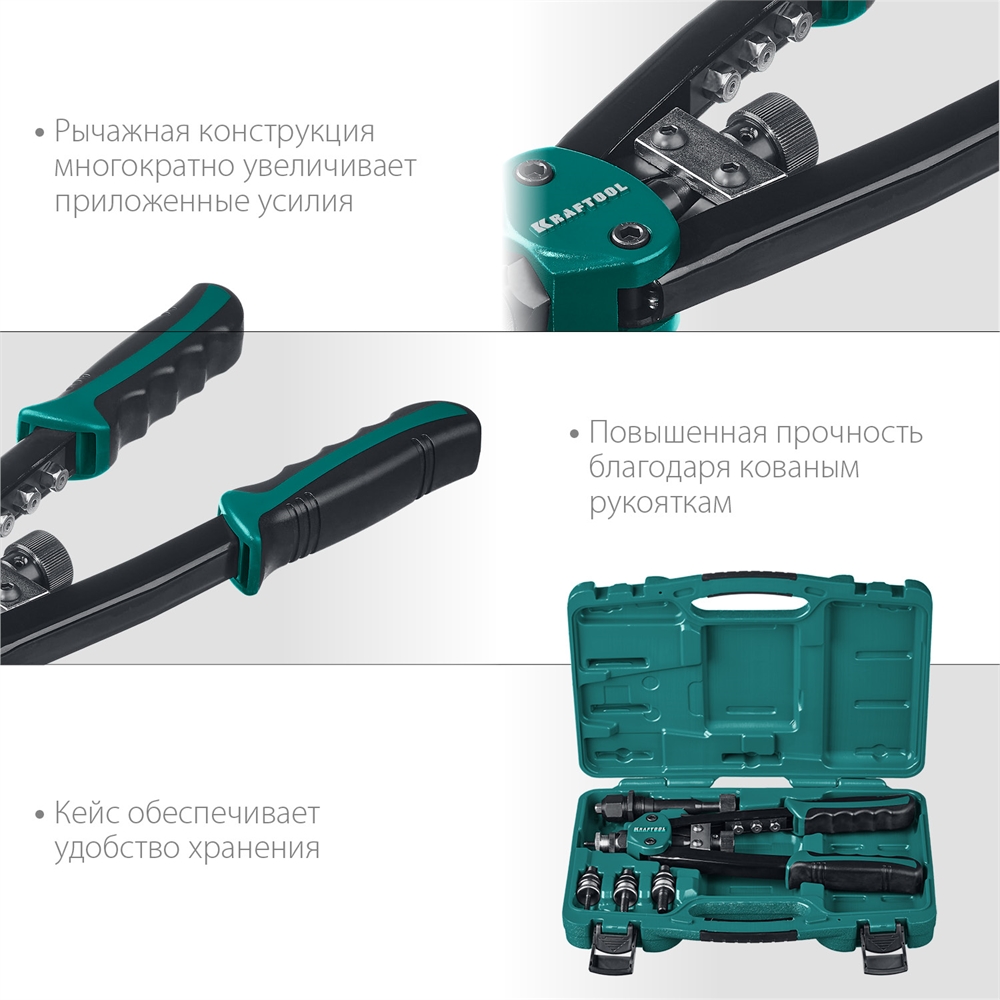 • Рычажная конструкция многократно увеличивает приложенные усилия

KRAFTOOL

• Повышенная прочность благодаря кованым рукояткам

• Кейс обеспечивает удобство хранения

KRAFTOOL