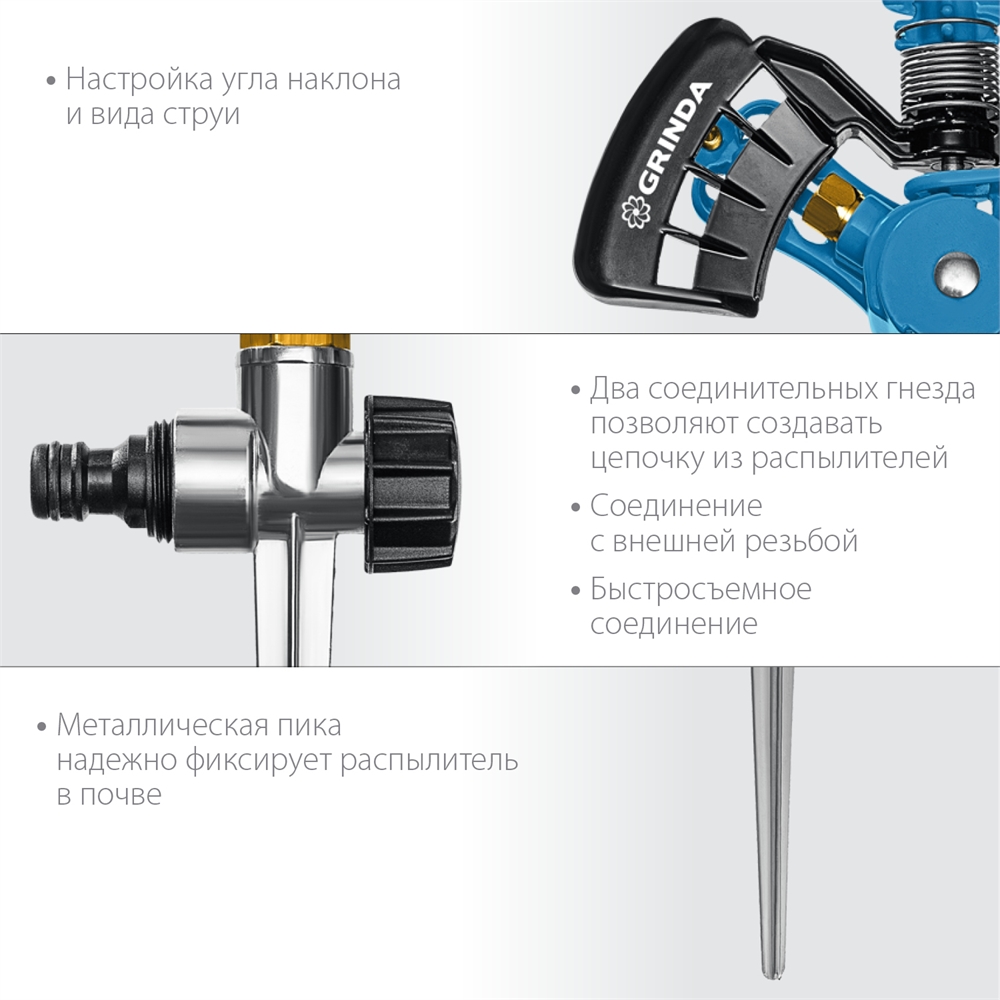 • Настройка угла наклона и вида струи

GRINDA

• Два соединительных гнезда позволяют создавать цепочку из распылителей

• Соединение с внешней резьбой

• Быстросъемное соединение

• Металлическая пика надежно фиксирует распылитель в почве