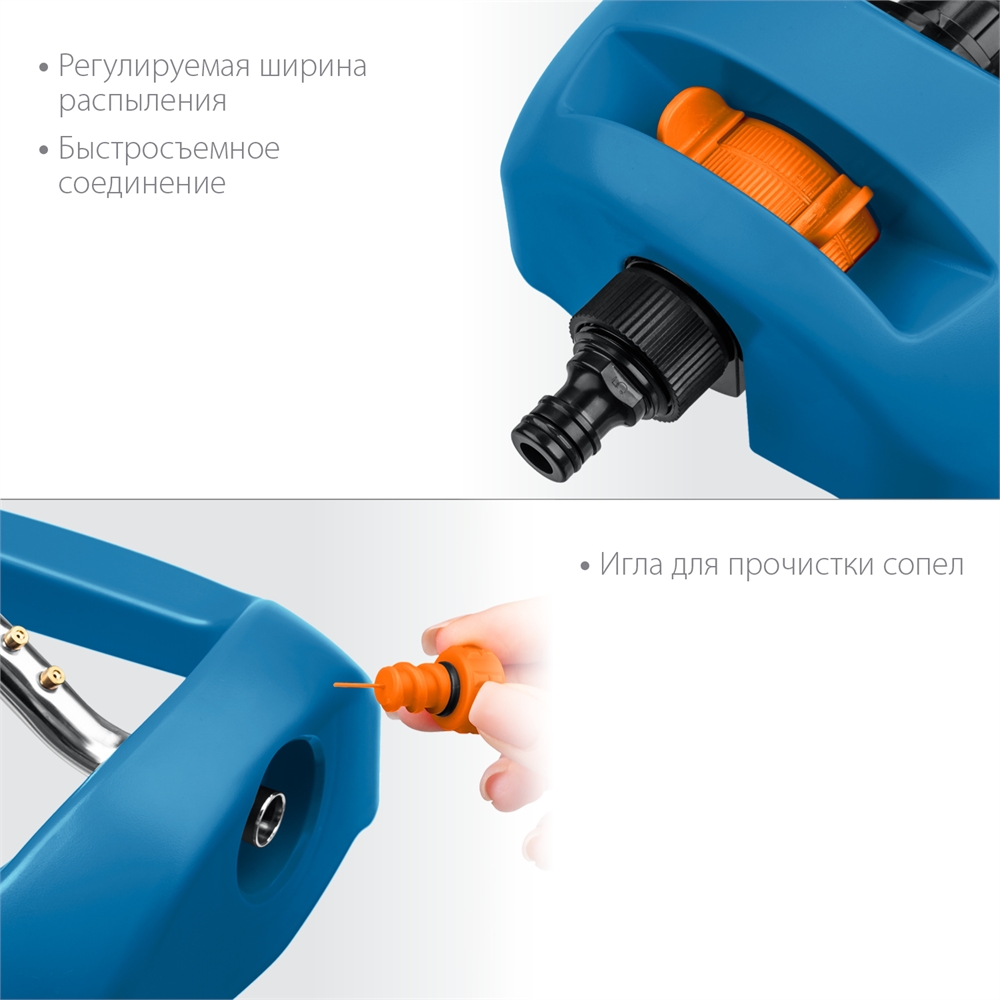 • Регулируемая ширина распыления

• Быстросъемное соединение

• Игла для прочистки сопел