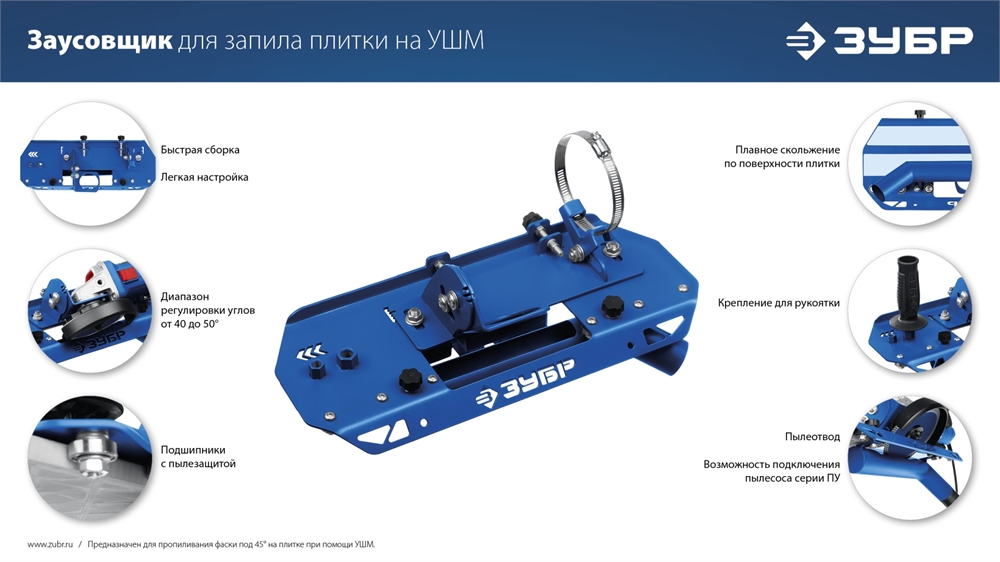 Заусовщик для запила плитки на УШМ

ЗУБР

Быстрая сборка

Легкая настройка

Диапазон регулировки углов от 40 до 50°

ЗУБР

Подшипники с пылезащитой

ЗУБР

Плавное скольжение по поверхности плитки

Крепление для рукоятки

Пылеотвод

Возможность подключения пылесоса серии ПУ

www.zubr.ru / Предназначен для пропиливания фаски под 45° на плитке при помощи УШМ.