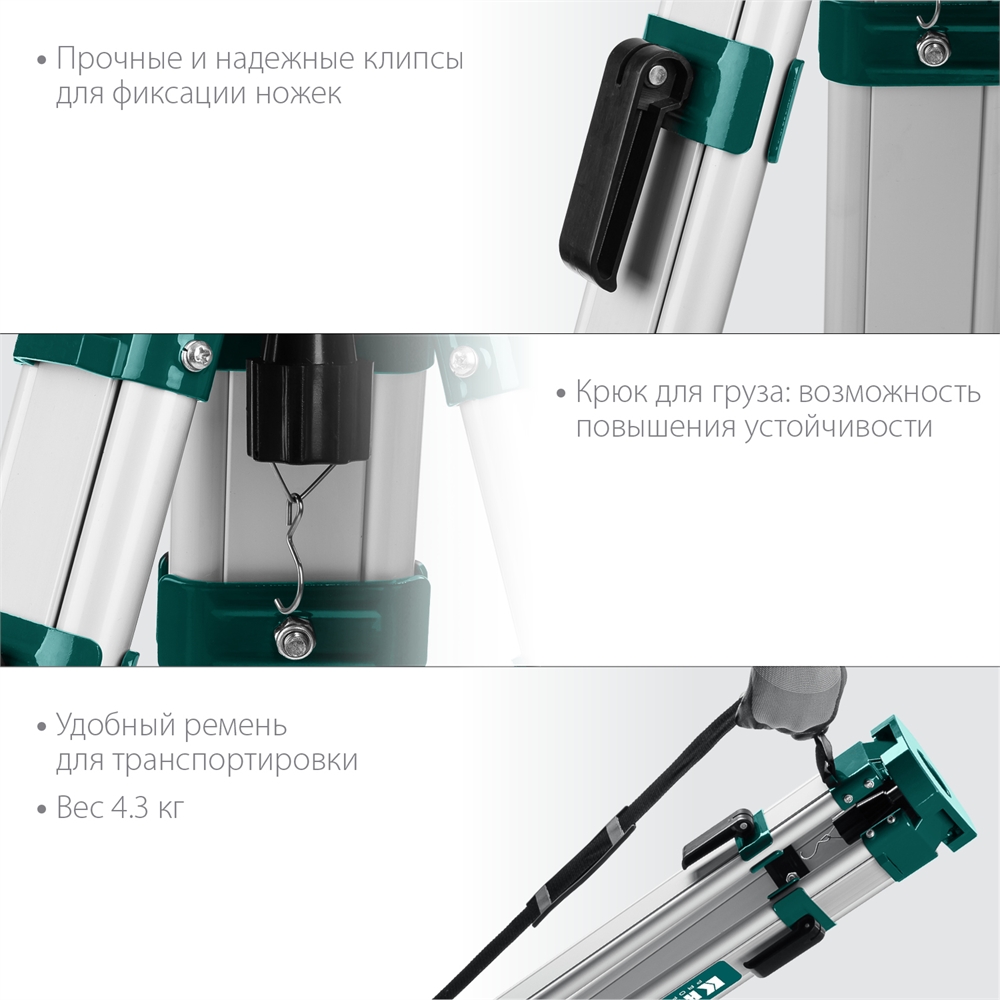 • Прочные и надежные клипсы для фиксации ножек

• Крюк для груза: возможность повышения устойчивости

• Удобный ремень для транспортировки

• Вес 4.3 кг