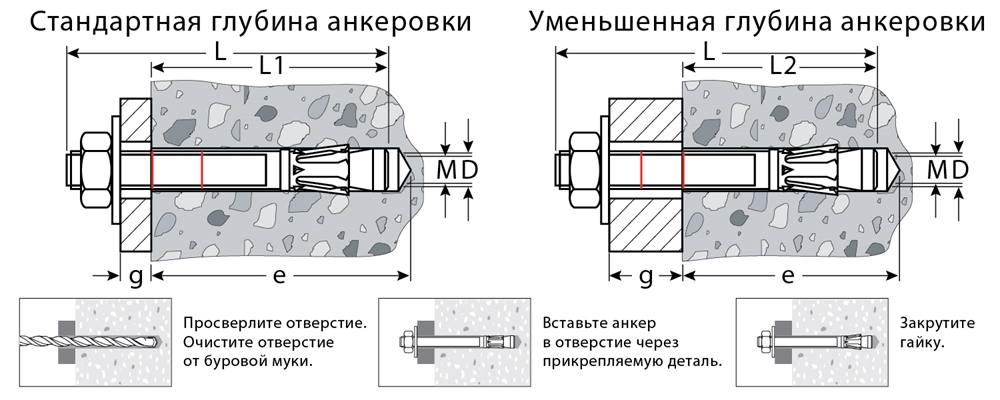 Стандартная глубина анкеровки

L

L1

M

D

g

e

Уменьшенная глубина анкеровки

L

L2

M

D

g

e

Просверлите отверстие. Очистите отверстие от буровой муки.

Вставьте анкер в отверстие через прикрепляемую деталь.

Закрутите гайку.