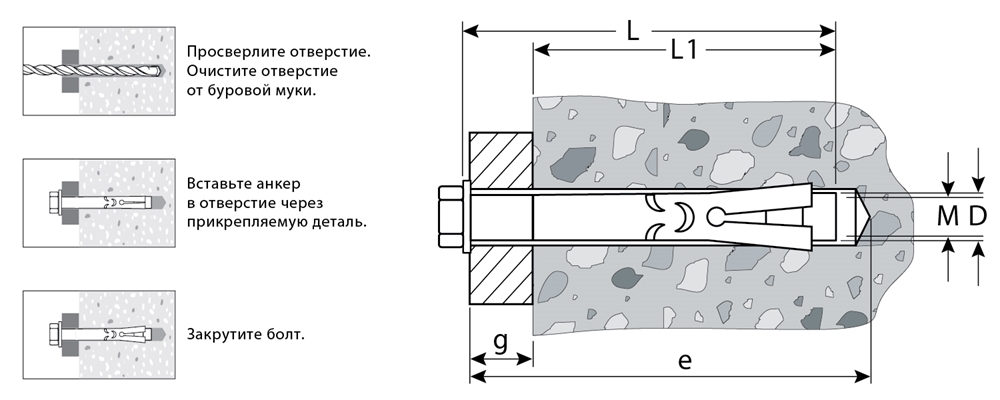 Просверлите отверстие. Очистите отверстие от буровой муки.

Вставьте анкер в отверстие через прикрепляемую деталь.

Закрутите болт.

L

L1

M

D

g

e