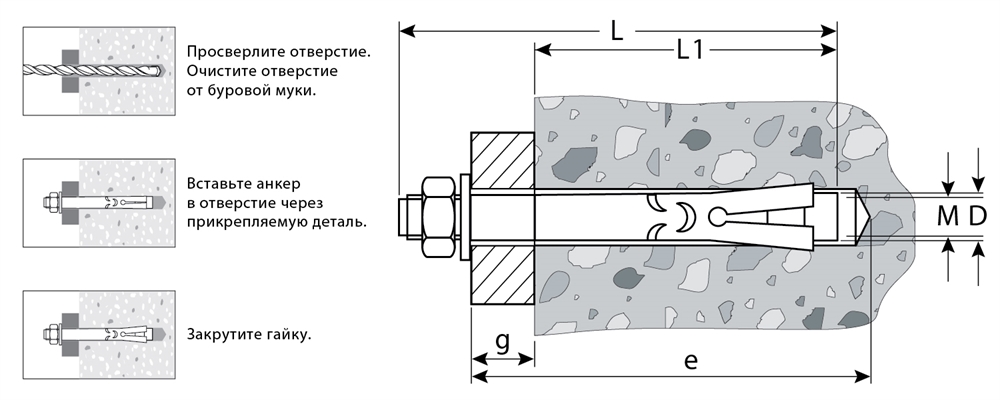 Просверлите отверстие. Очистите отверстие от буровой муки.

Вставьте анкер в отверстие через прикрепляемую деталь.

Закрутите гайку.

L
L1
M
D
g
e