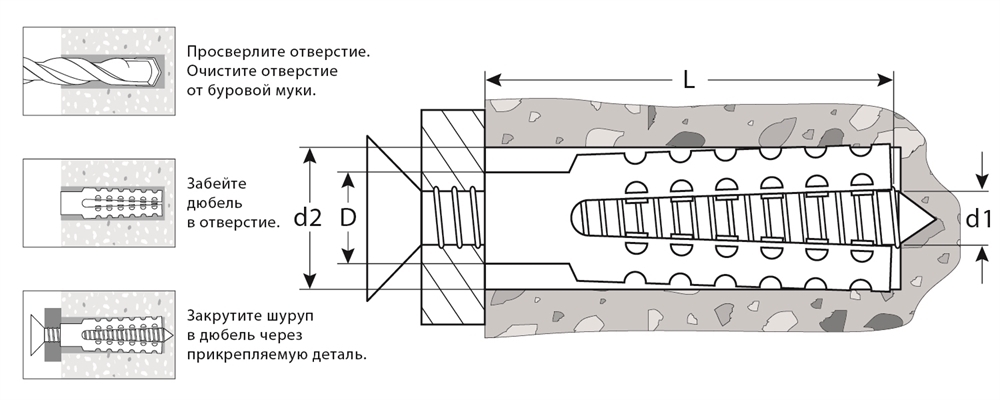 Просверлите отверстие. Очистите отверстие от буровой муки.

Забейте дюбель в отверстие.

Закрутите шуруп в дюбель через прикрепляемую деталь.

L

d2

D

d1