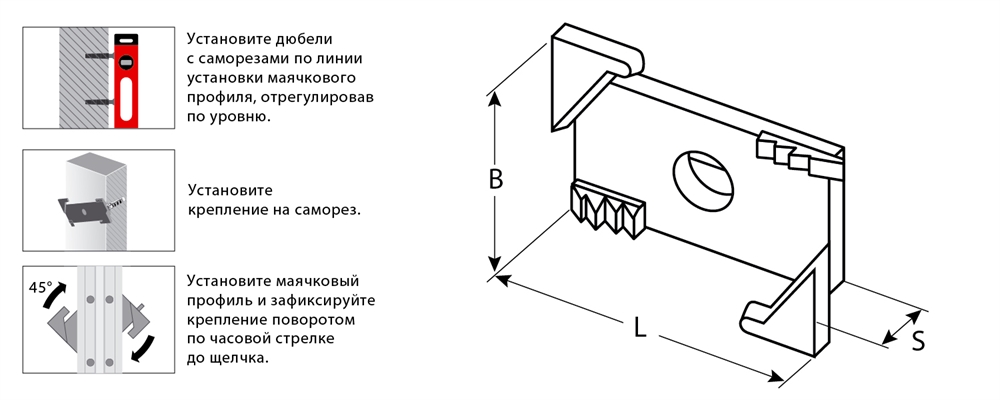 Установите дюбели с саморезами по линии установки маячкового профиля, отрегулировав по уровню.

Установите крепление на саморез.

45°

Установите маячковый профиль и зафиксируйте крепление поворотом по часовой стрелке до щелчка.

B

L

S