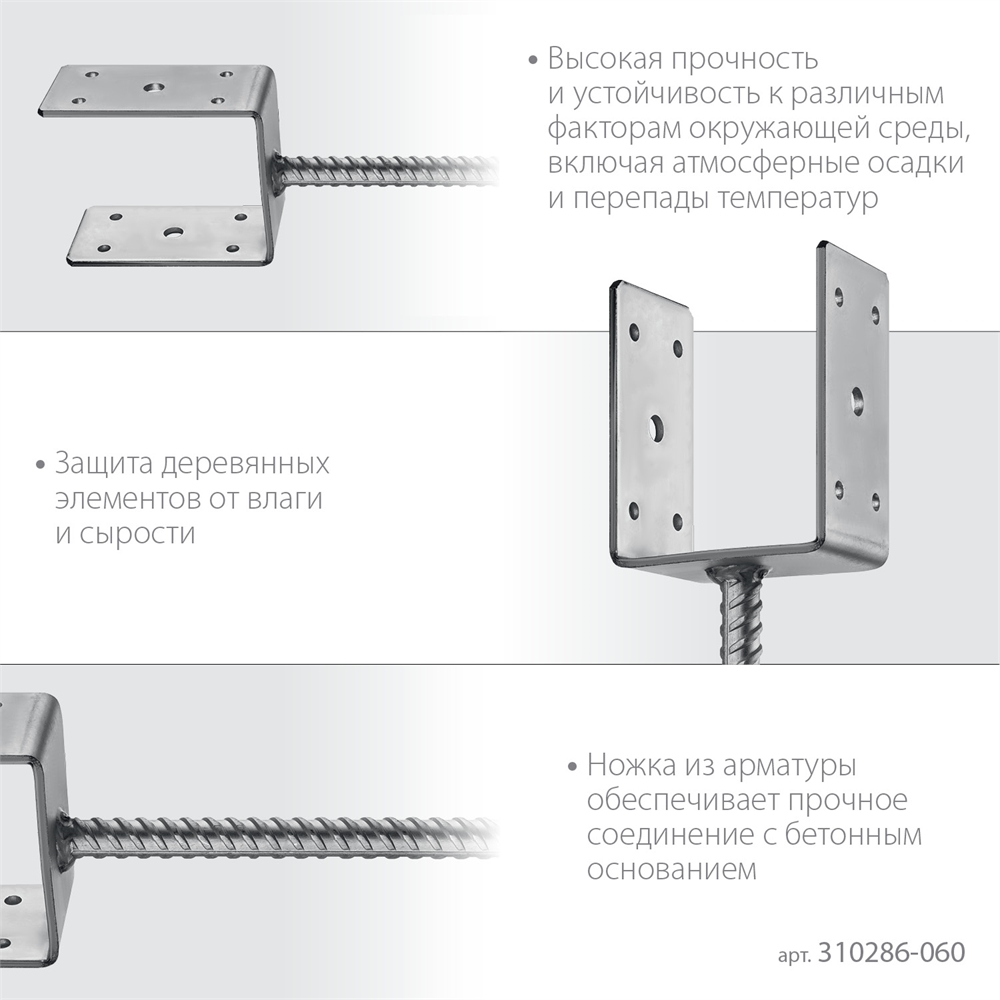 • Высокая прочность и устойчивость к различным факторам окружающей среды, включая атмосферные осадки и перепады температур

• Защита деревянных элементов от влаги и сырости

• Ножка из арматуры обеспечивает прочное соединение с бетонным основанием

арт. 310286-060