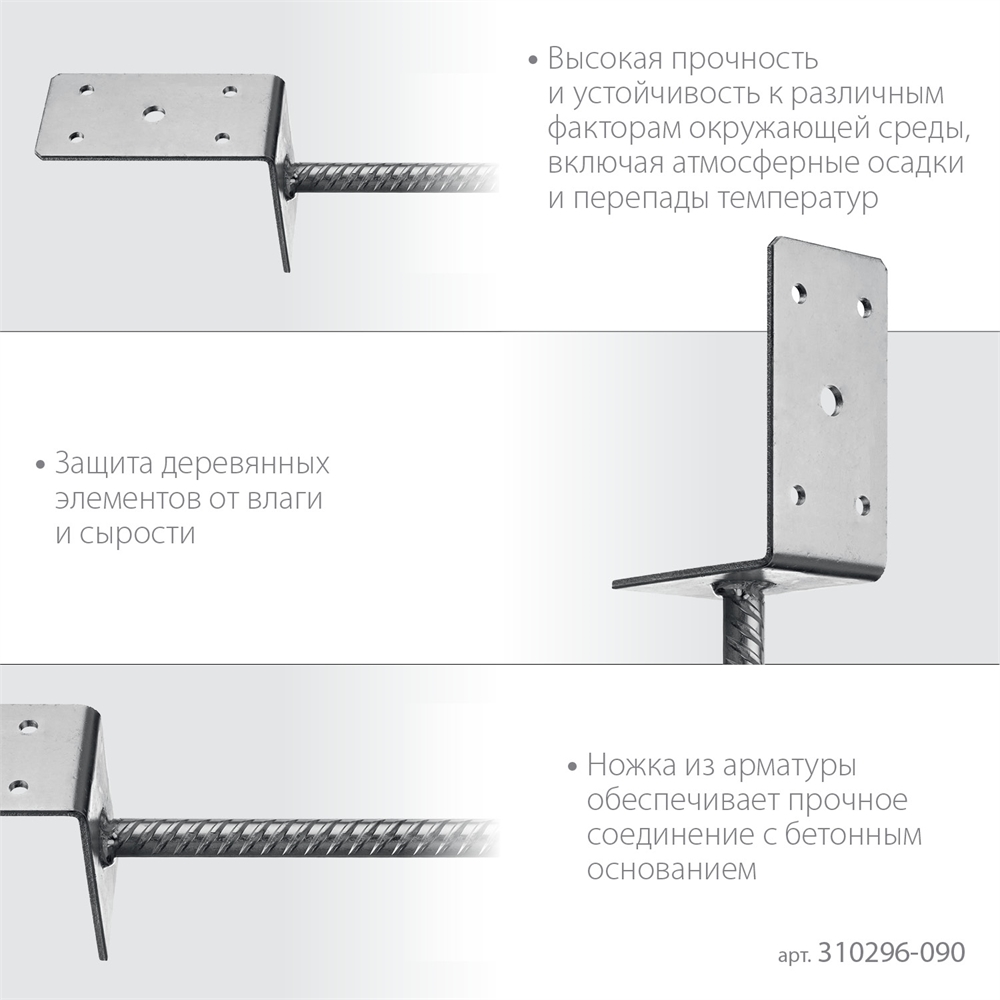 • Высокая прочность и устойчивость к различным факторам окружающей среды, включая атмосферные осадки и перепады температур

• Защита деревянных элементов от влаги и сырости

• Ножка из арматуры обеспечивает прочное соединение с бетонным основанием

арт. 310296-090