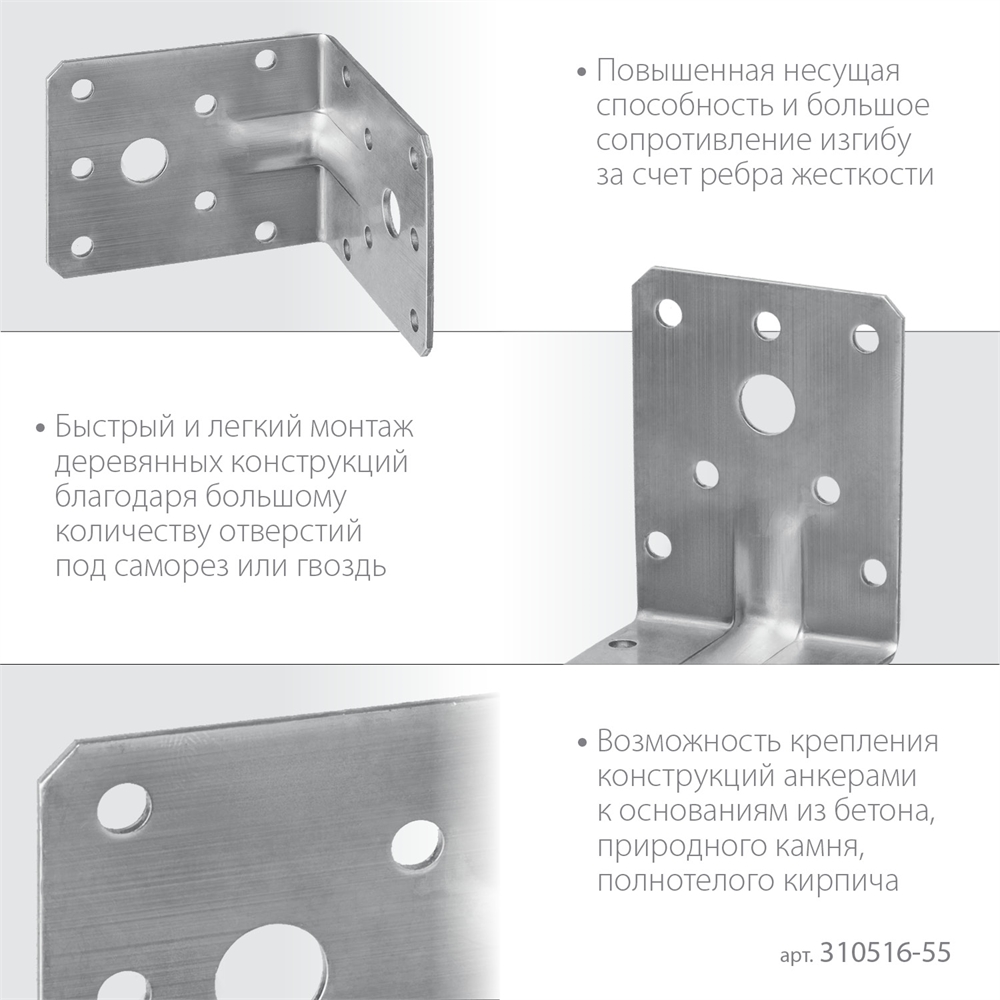 • Повышенная несущая способность и большое сопротивление изгибу за счет ребра жесткости

• Быстрый и легкий монтаж деревянных конструкций благодаря большому количеству отверстий под саморез или гвоздь

• Возможность крепления конструкций анкерами к основаниям из бетона, природного камня, полнотелого кирпича

арт. 310516-55