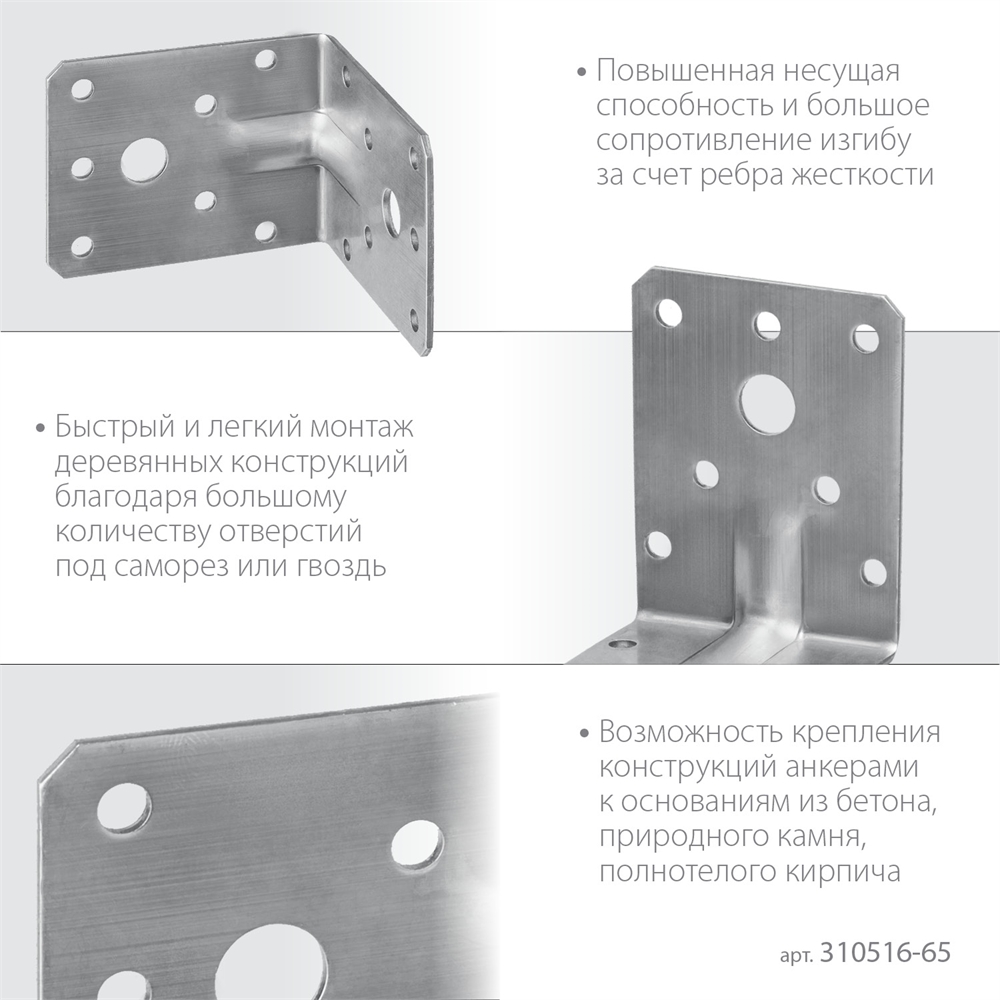 • Повышенная несущая способность и большое сопротивление изгибу за счет ребра жесткости

• Быстрый и легкий монтаж деревянных конструкций благодаря большому количеству отверстий под саморез или гвоздь

• Возможность крепления конструкций анкерами к основаниям из бетона, природного камня, полнотелого кирпича

арт. 310516-65