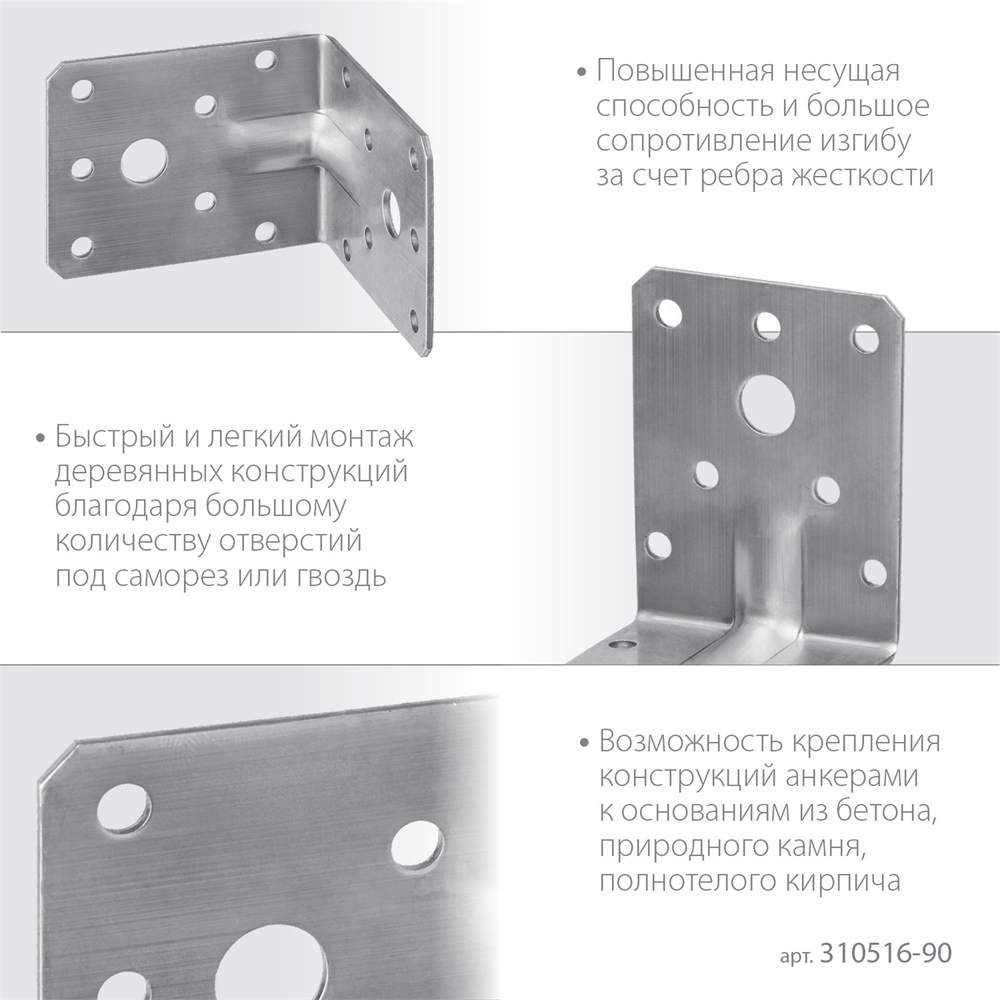 • Повышенная несущая способность и большое сопротивление изгибу за счет ребра жесткости

• Быстрый и легкий монтаж деревянных конструкций благодаря большому количеству отверстий под саморез или гвоздь

• Возможность крепления конструкций анкерами к основаниям из бетона, природного камня, полнотелого кирпича

арт. 310516-90