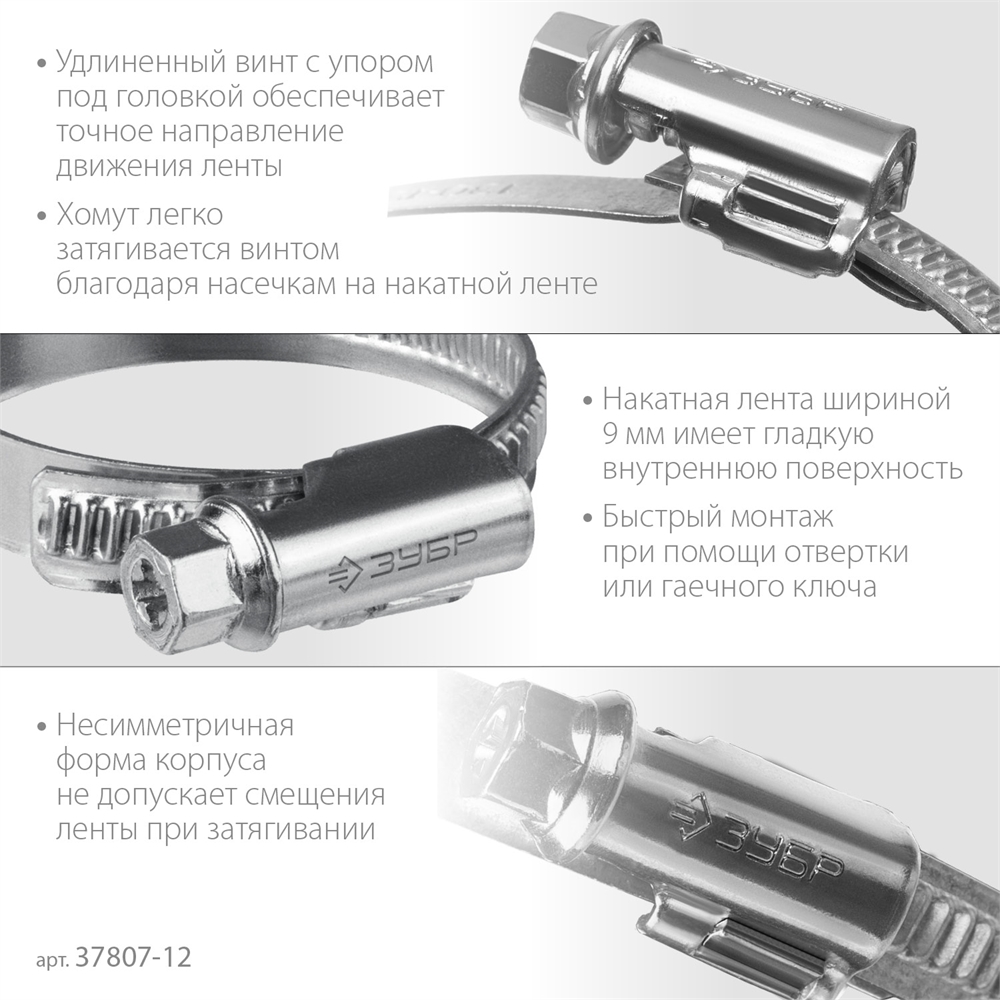 • Удлиненный винт с упором под головкой обеспечивает точное направление движения ленты

• Хомут легко затягивается винтом благодаря насечкам на накатной ленте

ЗУБР

• Накатная лента шириной 9 мм имеет гладкую внутреннюю поверхность

• Быстрый монтаж при помощи отвертки или гаечного ключа

ЗУБР

• Несимметричная форма корпуса не допускает смещения ленты при затягивании

ЗУБР

арт. 37807-12