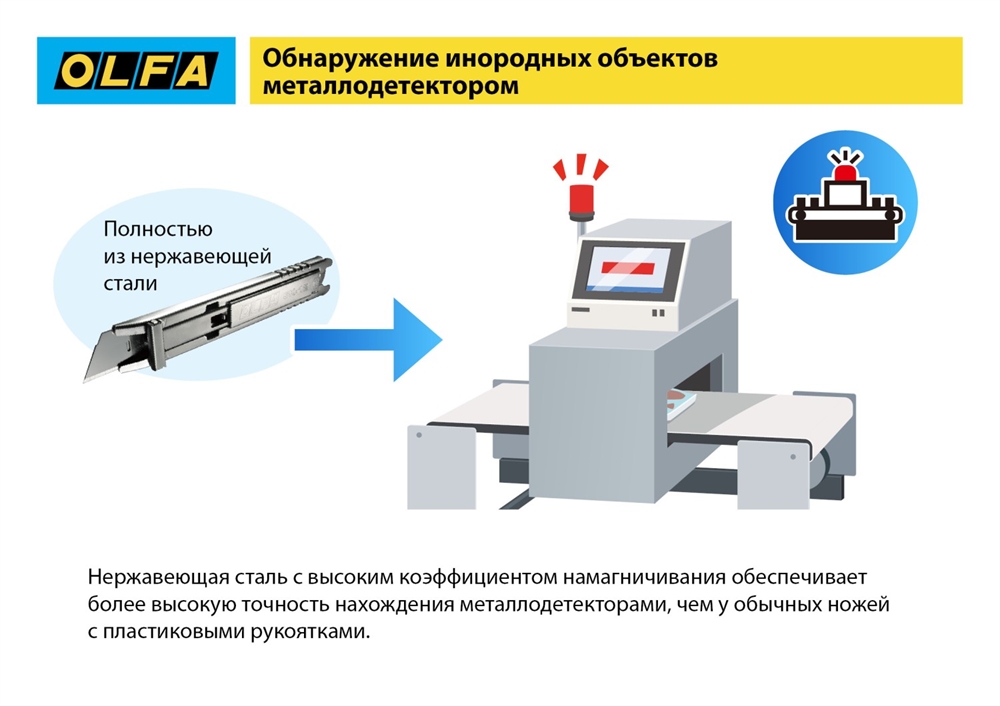 OLFA

Обнаружение инородных объектов металлодетектором

Полностью из нержавеющей стали

Нержавеющая сталь с высоким коэффициентом намагничивания обеспечивает более высокую точность нахождения металлодетекторами, чем у обычных ножей с пластиковыми рукоятками.