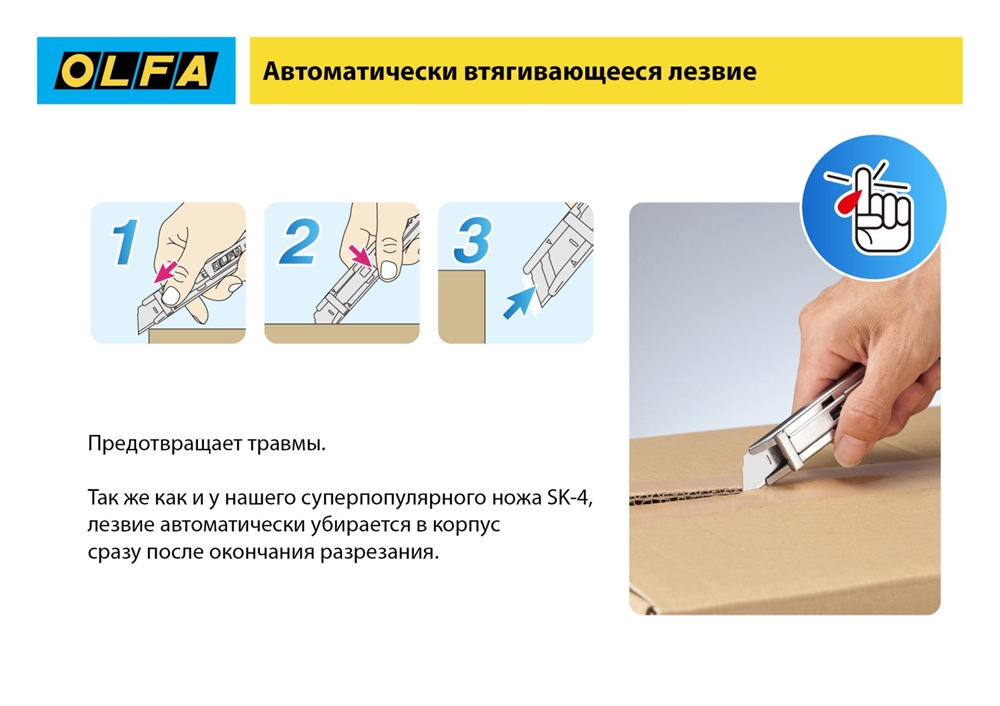 OLFA

Автоматически втягивающееся лезвие

1

2

3

Предотвращает травмы.

Так же как и у нашего суперпопулярного ножа SK-4, лезвие автоматически убирается в корпус сразу после окончания разрезания.