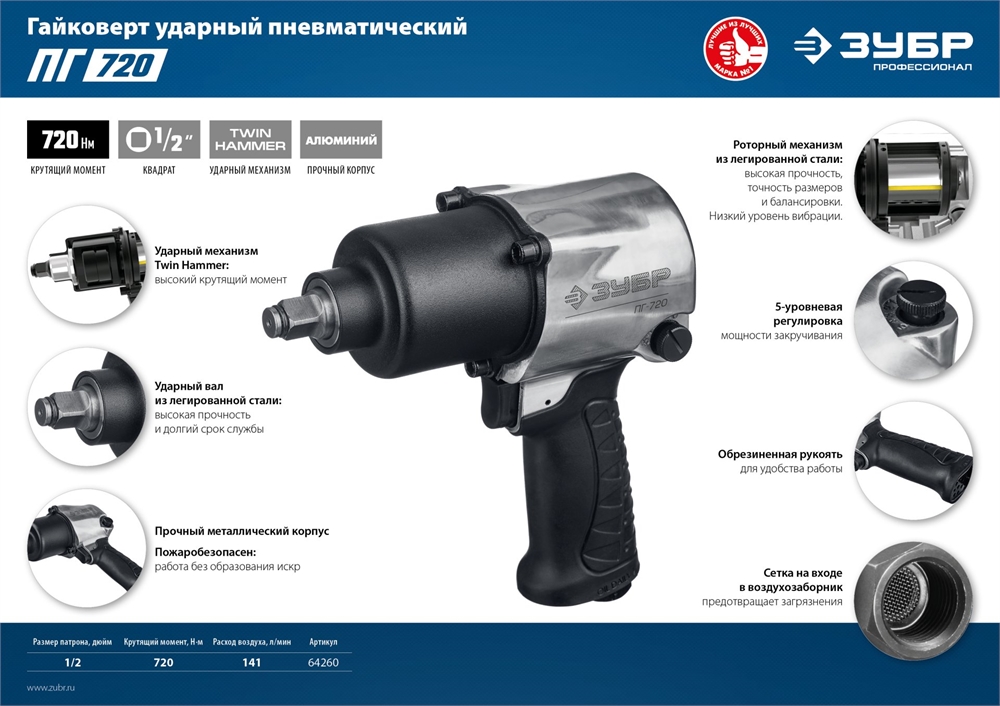 Гайковерт ударный пневматический
ПГ 720

ЛУЧШИЕ ИЗ ЛУЧШИХ
МАРКА №1

ЗУБР
ПРОФЕССИОНАЛ

720 Нм
КРУТЯЩИЙ МОМЕНТ

1/2"
КВАДРАТ

TWIN HAMMER
УДАРНЫЙ МЕХАНИЗМ

АЛЮМИНИЙ
ПРОЧНЫЙ КОРПУС

Ударный механизм Twin Hammer:
высокий крутящий момент

Ударный вал из легированной стали:
высокая прочность и долгий срок службы

Прочный металлический корпус

Пожаробезопасен:
работа без образования искр

ЗУБР
ПГ-720

Роторный механизм из легированной стали:
высокая прочность, точность размеров и балансировки.
Низкий уровень вибрации.

5-уровневая регулировка
мощности закручивания

Обрезиненная рукоять
для удобства работы

Сетка на входе в воздухозаборник
предотвращает загрязнения

| Размер патрона, дюйм | Крутящий момент, Н·м | Расход воздуха, л/мин | Артикул |
|---|---|---|---|
| 1/2 | 720 | 141 | 64260 |

www.zubr.ru