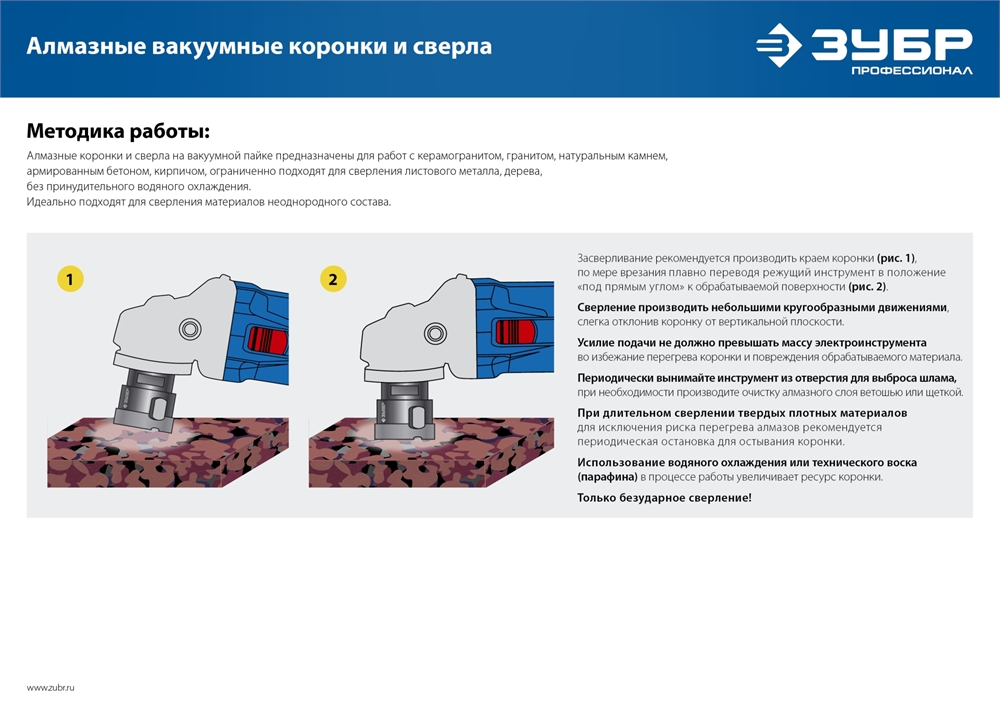 Алмазные вакуумные коронки и сверла

ЗУБР
ПРОФЕССИОНАЛ

Методика работы:

Алмазные коронки и сверла на вакуумной пайке предназначены для работ с керамогранитом, гранитом, натуральным камнем, армированным бетоном, кирпичом, ограниченно подходят для сверления листового металла, дерева, без принудительного водяного охлаждения.
Идеально подходят для сверления материалов неоднородного состава.

1

2

Засверливание рекомендуется производить краем коронки (рис. 1), по мере врезания плавно переводя режущий инструмент в положение «под прямым углом» к обрабатываемой поверхности (рис. 2).

Сверление производить небольшими кругообразными движениями, слегка отклонив коронку от вертикальной плоскости.

Усилие подачи не должно превышать массу электроинструмента во избежание перегрева коронки и повреждения обрабатываемого материала.

Периодически вынимайте инструмент из отверстия для выброса шлама, при необходимости производите очистку алмазного слоя ветошью или щеткой.

При длительном сверлении твердых плотных материалов для исключения риска перегрева алмазов рекомендуется периодическая остановка для остывания коронки.

Использование водяного охлаждения или технического воска (парафина) в процессе работы увеличивает ресурс коронки.

Только безударное сверление!

www.zubr.ru