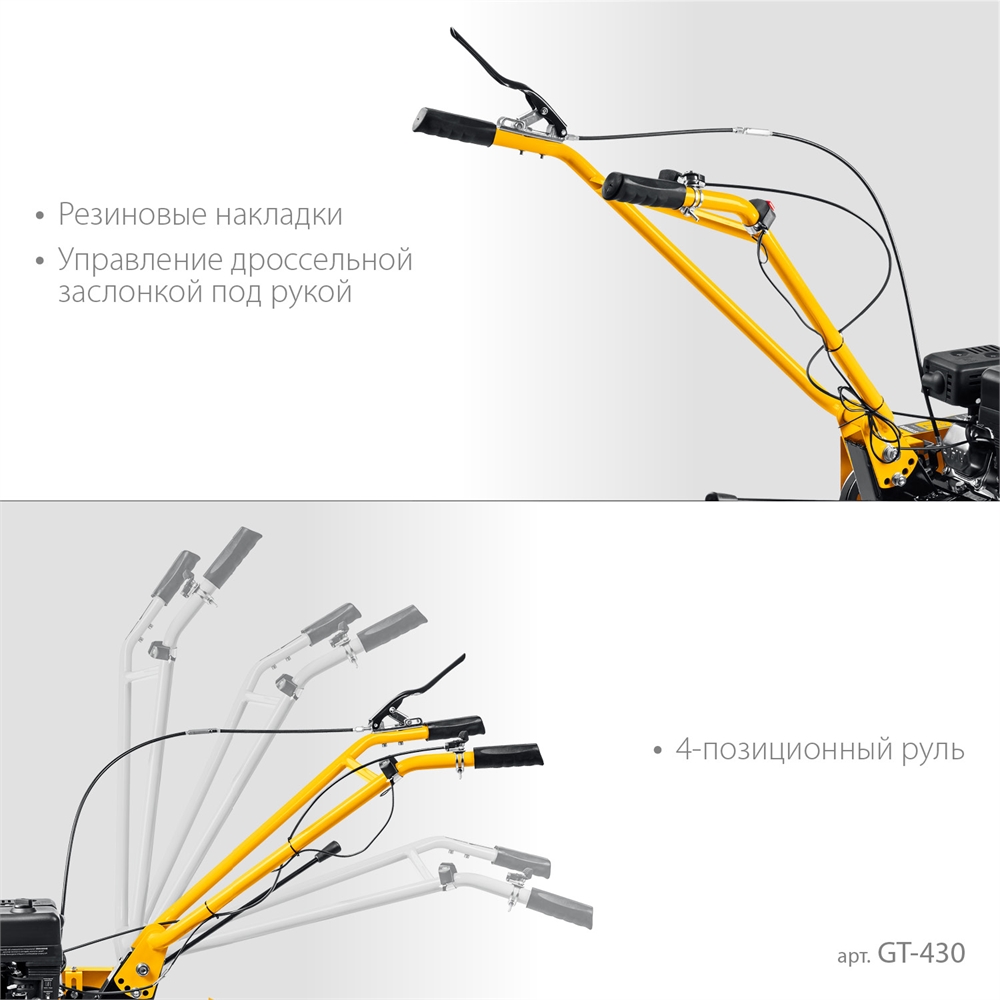 • Резиновые накладки
• Управление дроссельной заслонкой под рукой

• 4-позиционный руль

арт. GT-430