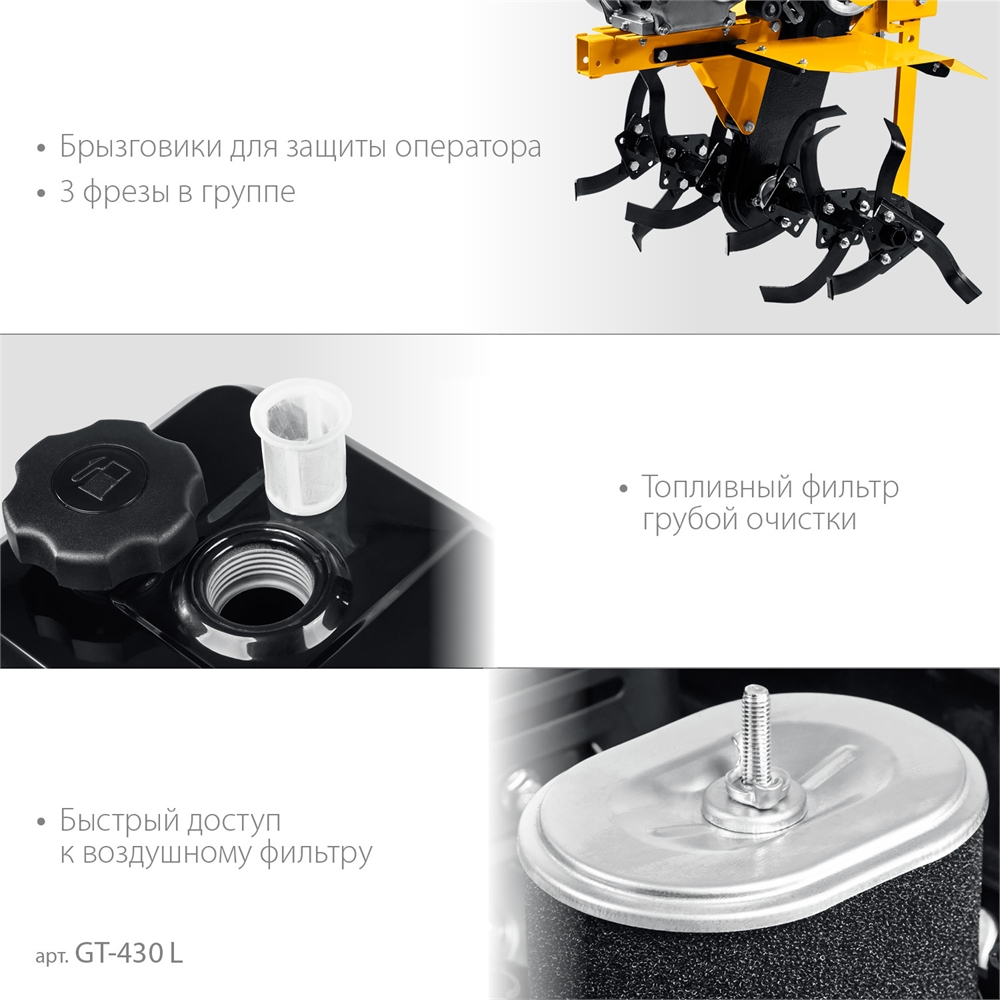 • Брызговики для защиты оператора
• 3 фрезы в группе

• Топливный фильтр грубой очистки

• Быстрый доступ к воздушному фильтру

арт. GT-430 L