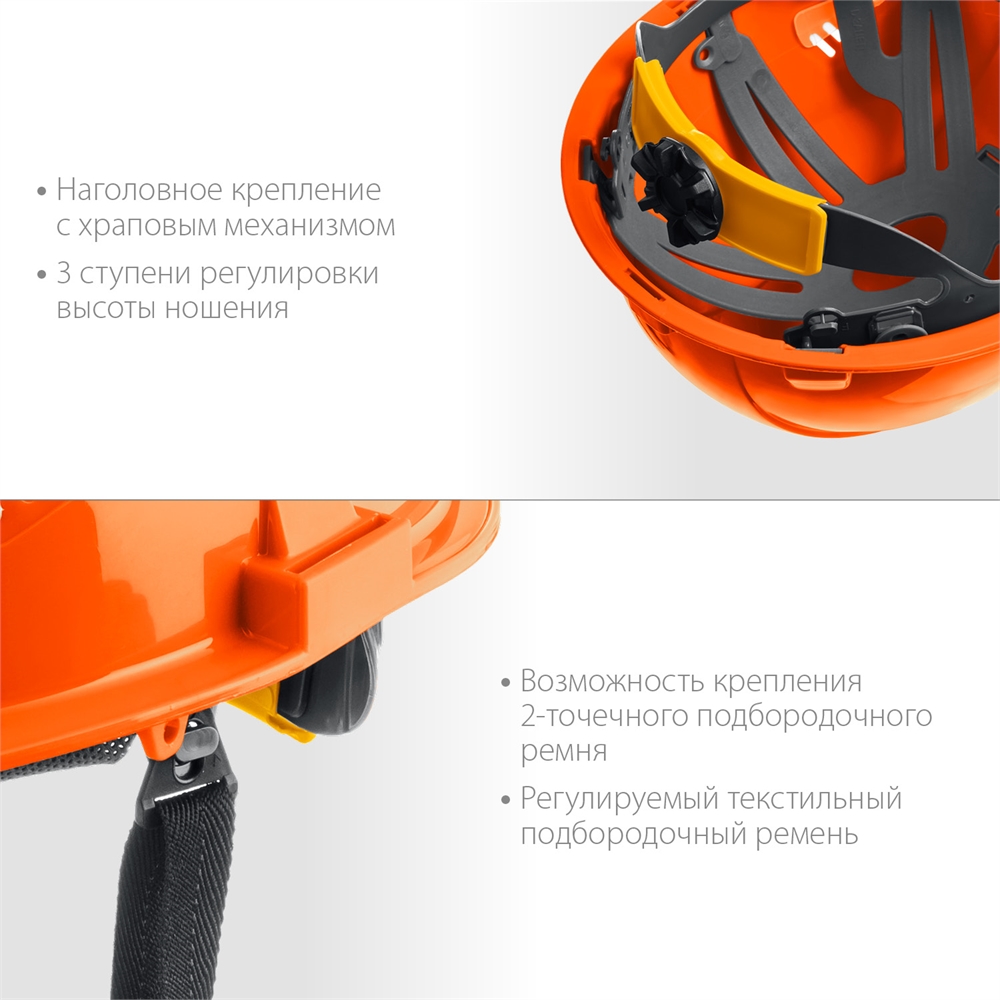 • Наголовное крепление с храповым механизмом

• 3 ступени регулировки высоты ношения

• Возможность крепления 2-точечного подбородочного ремня

• Регулируемый текстильный подбородочный ремень