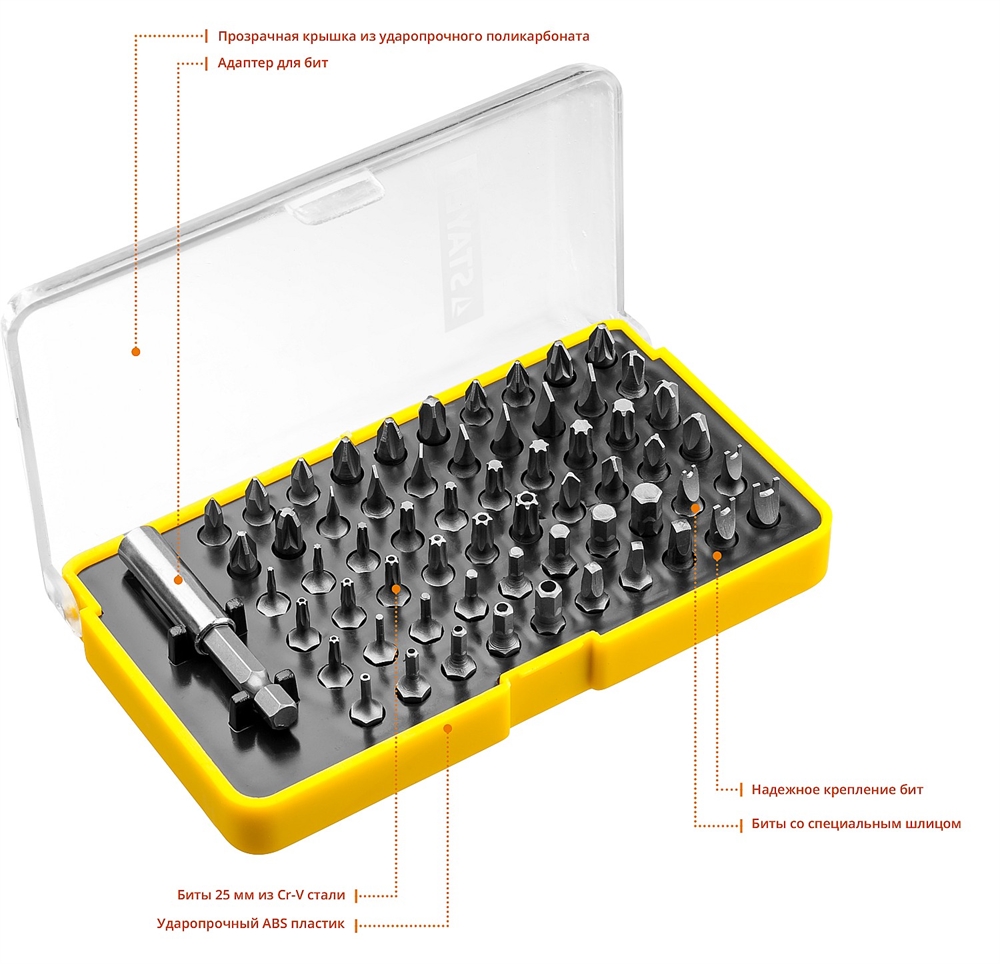 Прозрачная крышка из ударопрочного поликарбоната

Адаптер для бит

STAYER

Надежное крепление бит

Биты со специальным шлицом

Биты 25 мм из Cr-V стали

Ударопрочный ABS пластик