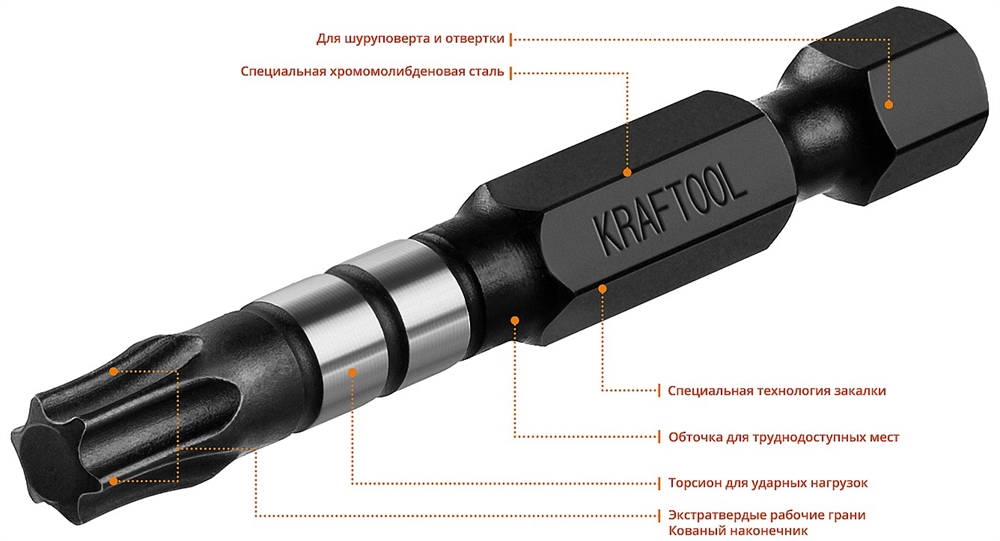 Для шуруповерта и отвертки

Специальная хромомолибденовая сталь

KRAFTOOL

Специальная технология закалки

Обточка для труднодоступных мест

Торсион для ударных нагрузок

Экстратвердые рабочие грани
Кованый наконечник