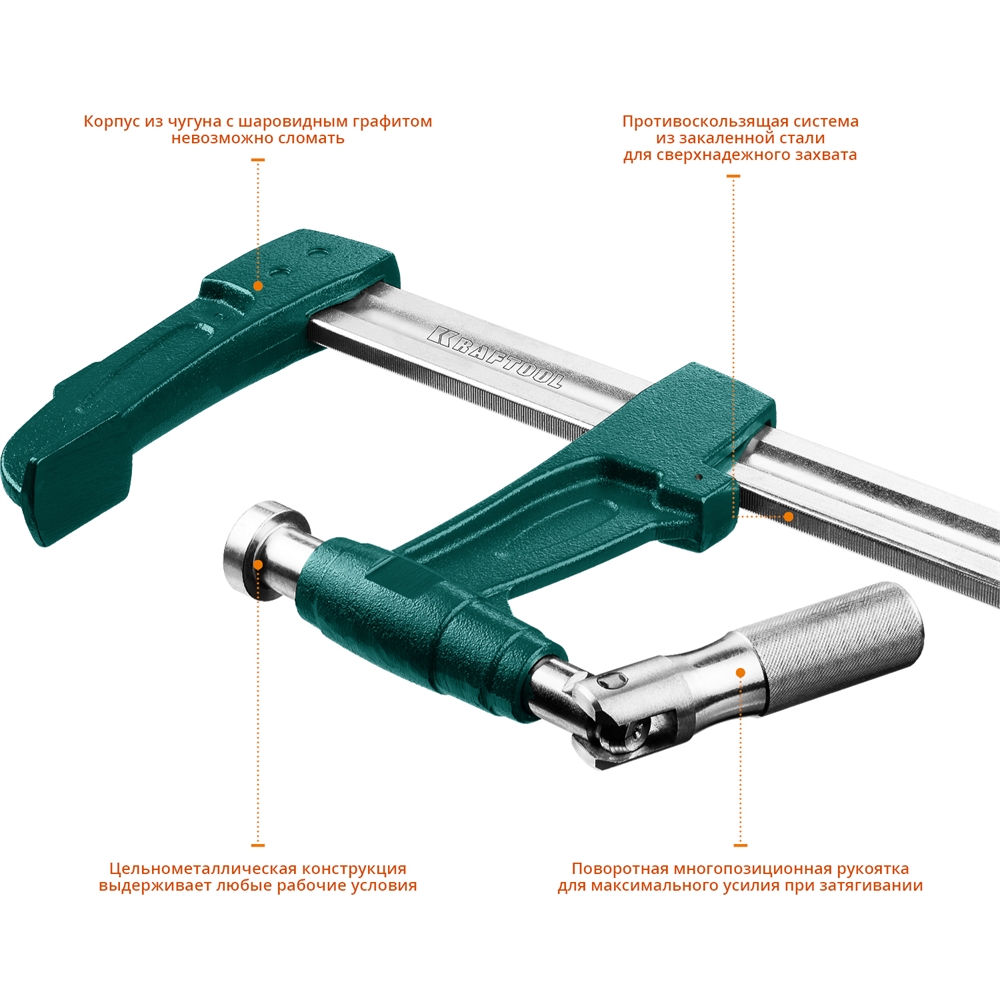 Корпус из чугуна с шаровидным графитом невозможно сломать

Противоскользящая система из закаленной стали для сверхнадежного захвата

KRAFTOOL

Цельнометаллическая конструкция выдерживает любые рабочие условия

Поворотная многопозиционная рукоятка для максимального усилия при затягивании