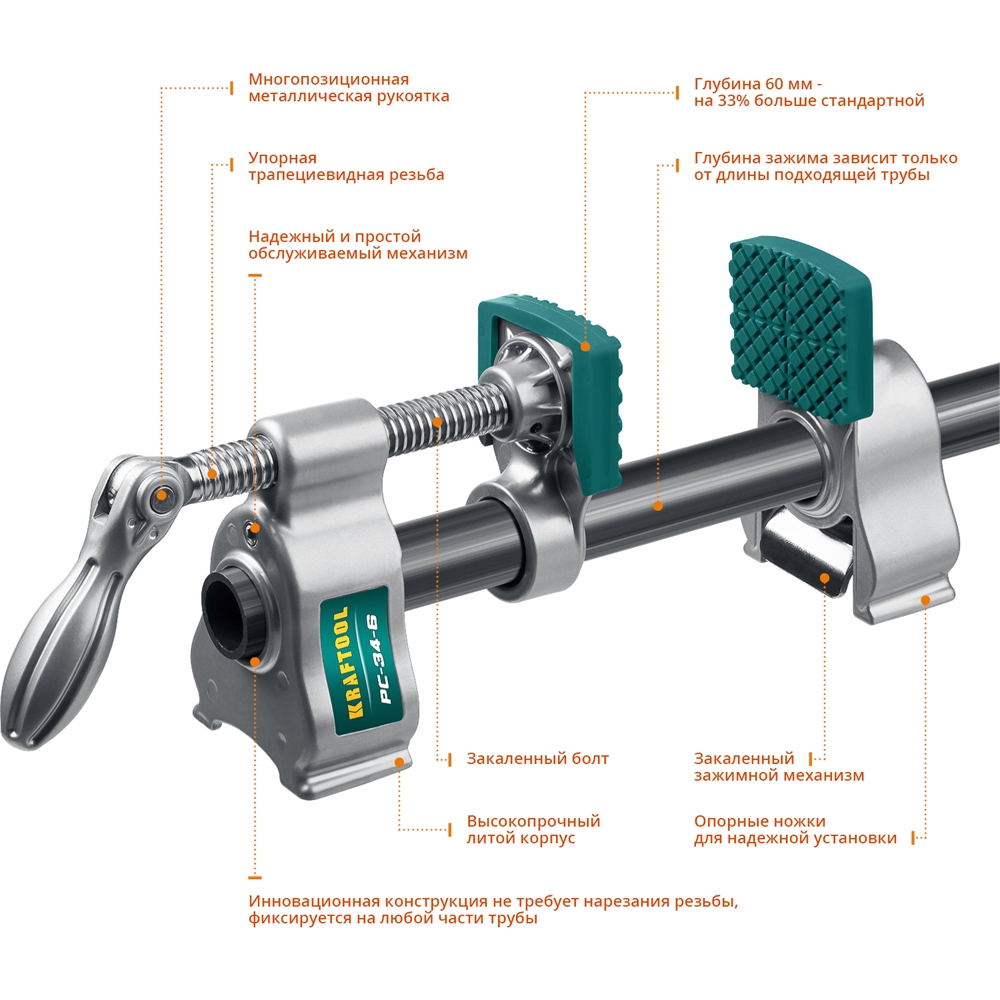 Многопозиционная металлическая рукоятка

Упорная трапециевидная резьба

Надежный и простой обслуживаемый механизм

Глубина 60 мм - на 33% больше стандартной

Глубина зажима зависит только от длины подходящей трубы

KRAFTOOL
PC-34-6

Закаленный болт

Высокопрочный литой корпус

Закаленный зажимной механизм

Опорные ножки для надежной установки

Инновационная конструкция не требует нарезания резьбы, фиксируется на любой части трубы