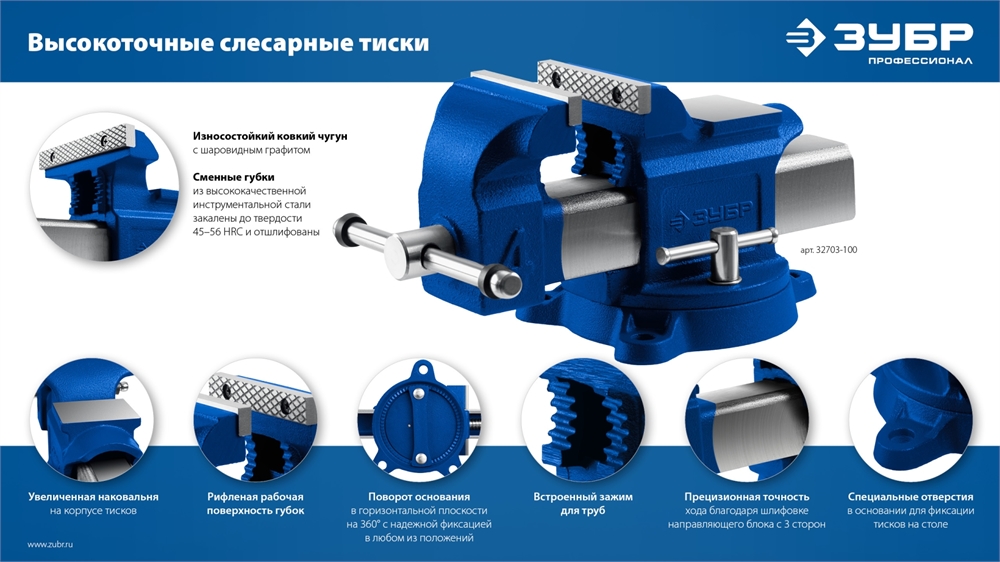 Высокоточные слесарные тиски

ЗУБР
ПРОФЕССИОНАЛ

Износостойкий ковкий чугун
с шаровидным графитом

Сменные губки
из высококачественной инструментальной стали закалены до твердости 45–56 HRC и отшлифованы

ЗУБР

арт. 32703-100

Увеличенная наковальня
на корпусе тисков

Рифленая рабочая поверхность губок

Поворот основания
в горизонтальной плоскости на 360° с надежной фиксацией в любом из положений

Встроенный зажим для труб

Прецизионная точность
хода благодаря шлифовке направляющего блока с 3 сторон

Специальные отверстия
в основании для фиксации тисков на столе

www.zubr.ru