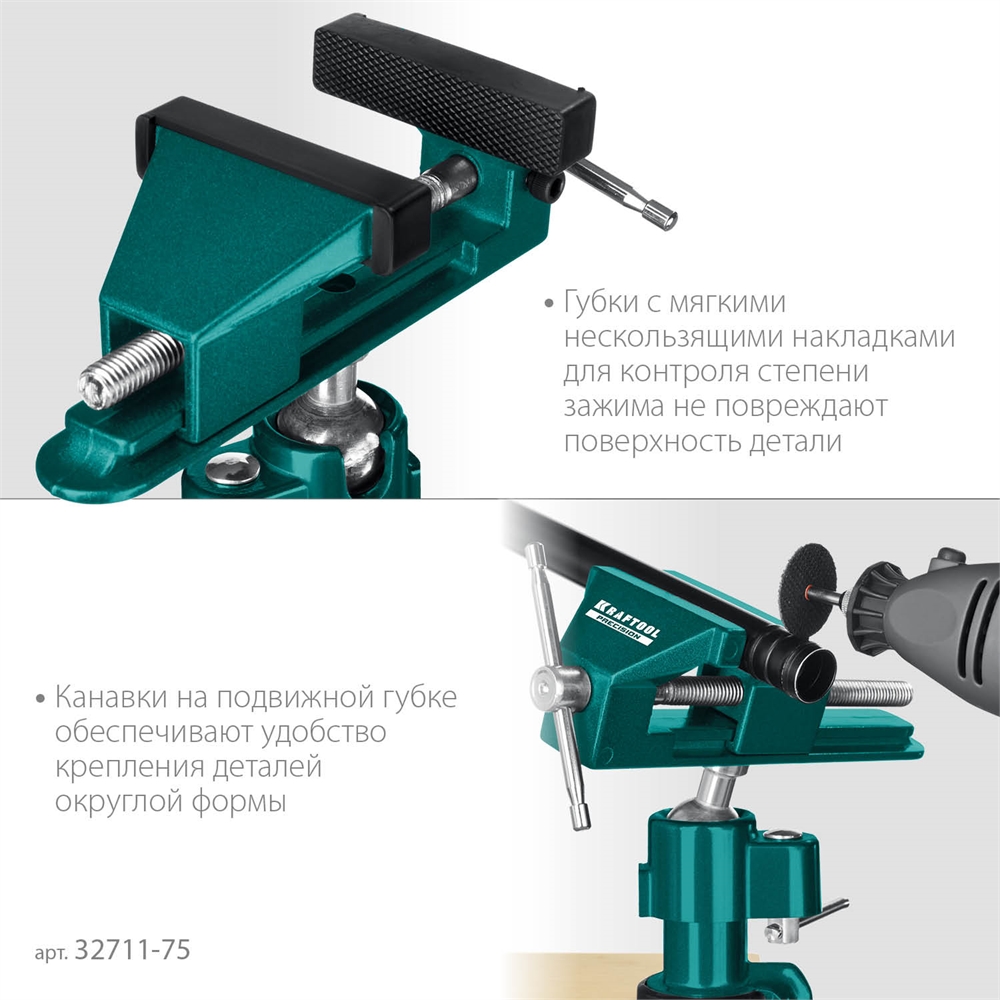 • Губки с мягкими нескользящими накладками для контроля степени зажима не повреждают поверхность детали

KRAFTOOL PRECISION

• Канавки на подвижной губке обеспечивают удобство крепления деталей округлой формы

арт. 32711-75