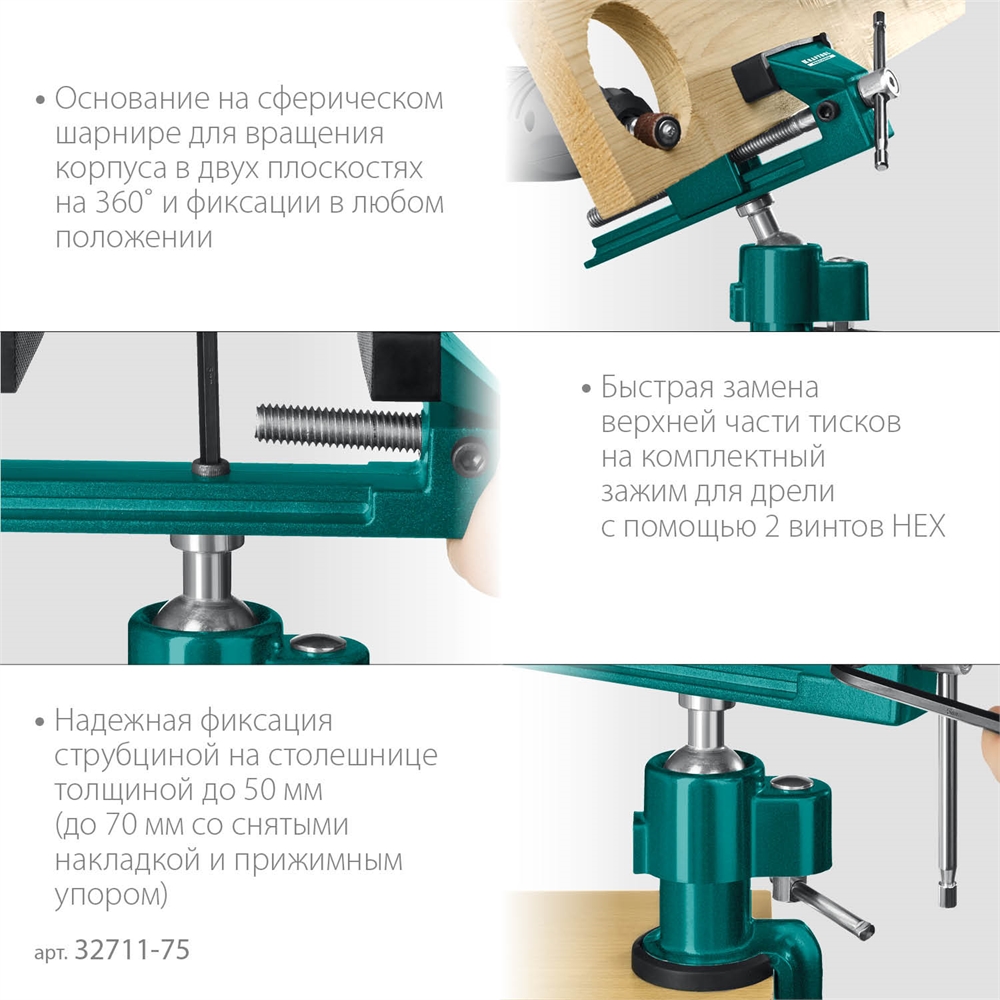 • Основание на сферическом шарнире для вращения корпуса в двух плоскостях на 360° и фиксации в любом положении

• Быстрая замена верхней части тисков на комплектный зажим для дрели с помощью 2 винтов HEX

• Надежная фиксация струбциной на столешнице толщиной до 50 мм (до 70 мм со снятыми накладкой и прижимным упором)

арт. 32711-75