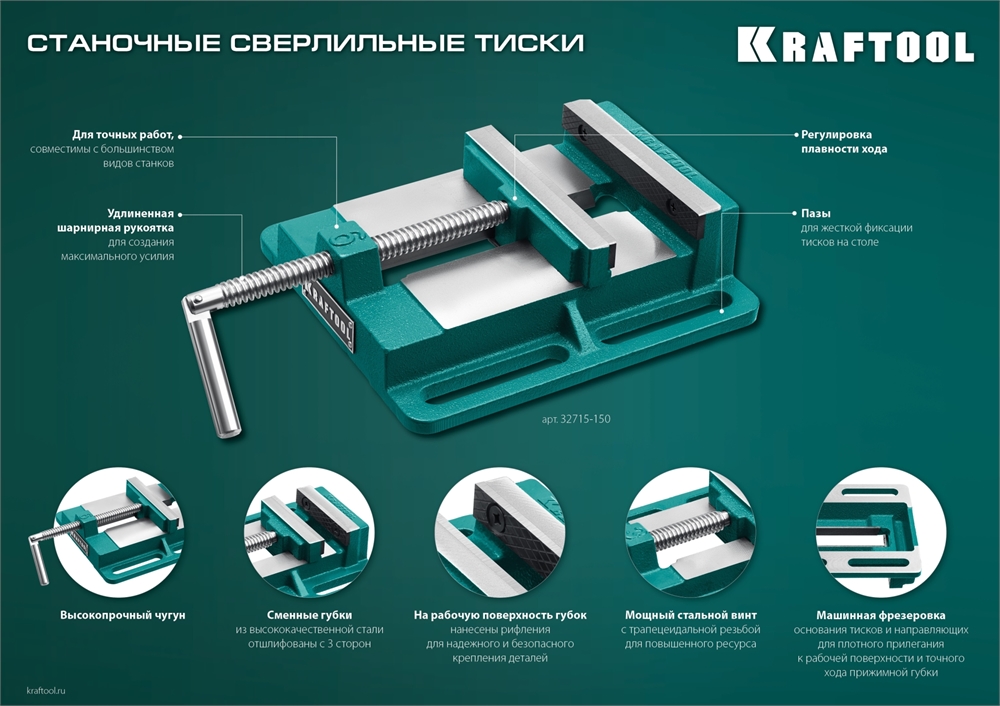 СТАНОЧНЫЕ СВЕРЛИЛЬНЫЕ ТИСКИ

KRAFTOOL

Для точных работ, совместимы с большинством видов станков

Удлиненная шарнирная рукоятка для создания максимального усилия

Регулировка плавности хода

Пазы для жесткой фиксации тисков на столе

KRAFTOOL

арт. 32715-150

Высокопрочный чугун

Сменные губки из высококачественной стали отшлифованы с 3 сторон

На рабочую поверхность губок нанесены рифления для надежного и безопасного крепления деталей

Мощный стальной винт с трапецеидальной резьбой для повышенного ресурса

Машинная фрезеровка основания тисков и направляющих для плотного прилегания к рабочей поверхности и точного хода прижимной губки

kraftool.ru