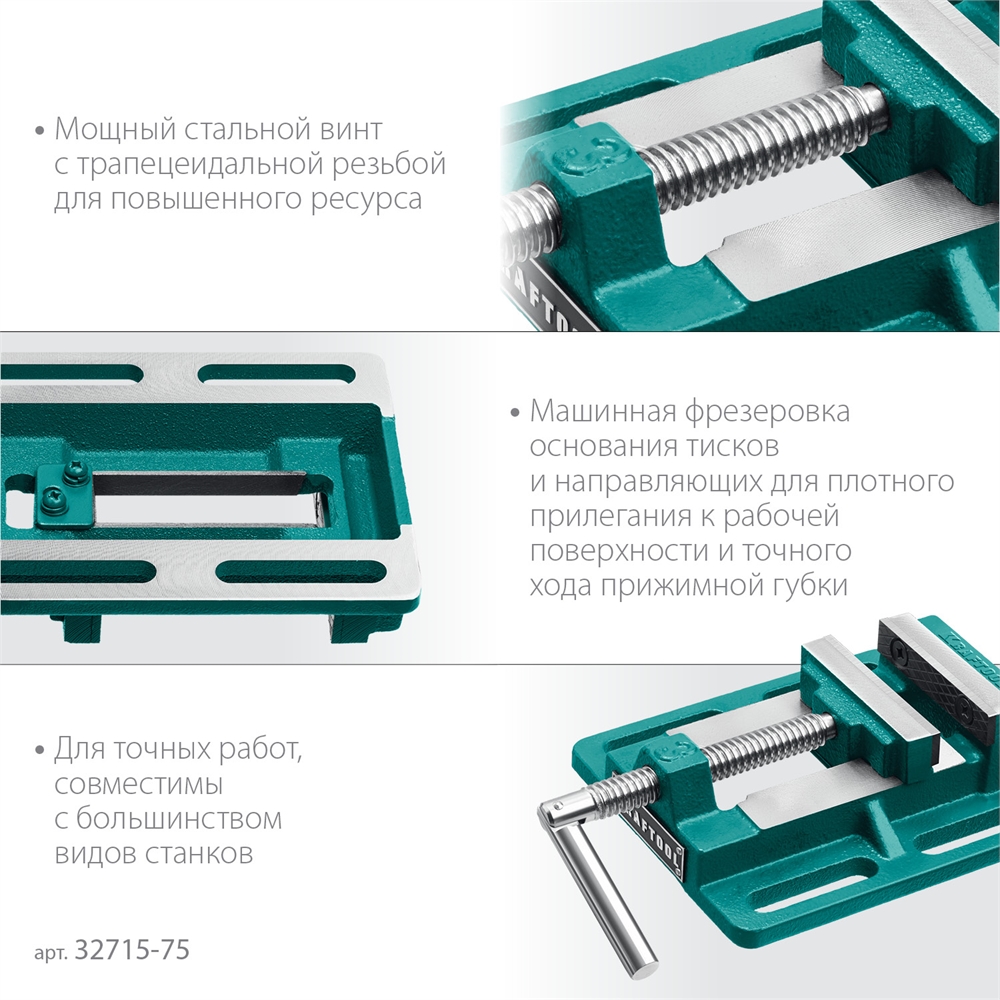 • Мощный стальной винт с трапецеидальной резьбой для повышенного ресурса

• Машинная фрезеровка основания тисков и направляющих для плотного прилегания к рабочей поверхности и точного хода прижимной губки

• Для точных работ, совместимы с большинством видов станков

арт. 32715-75