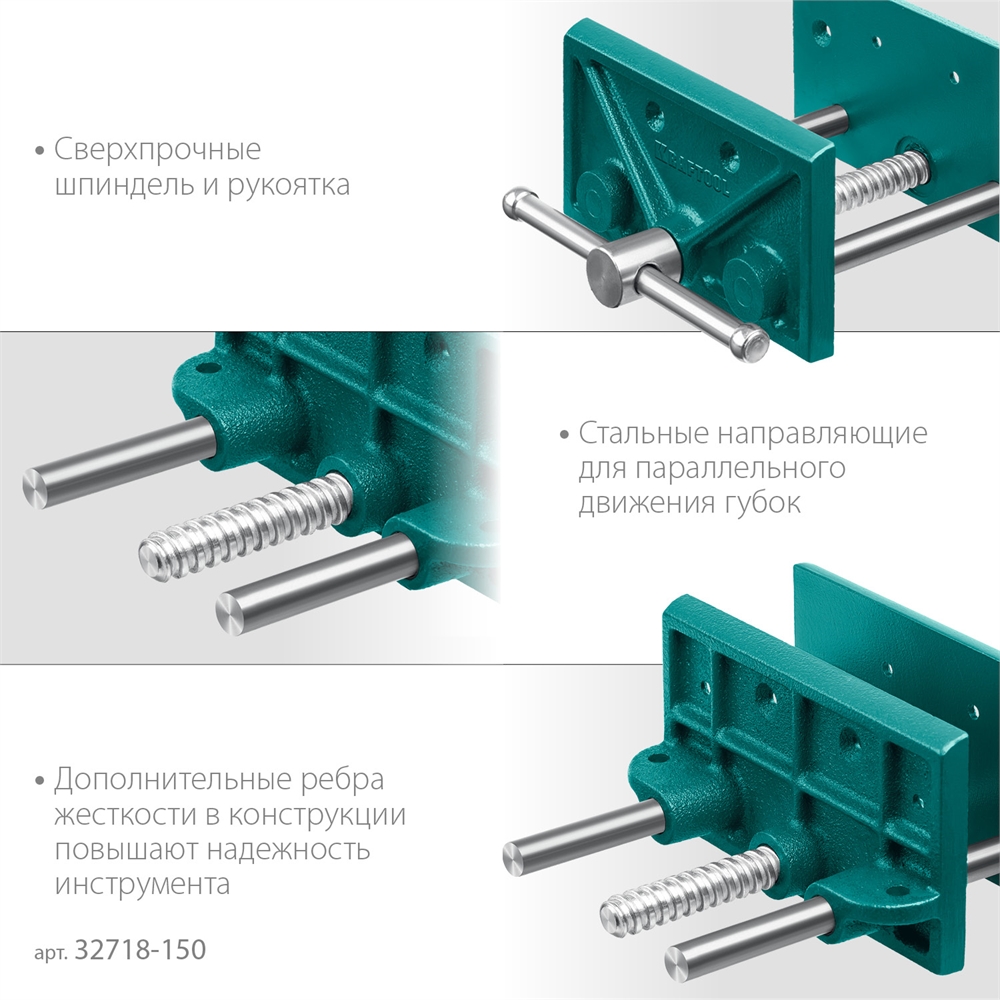 • Сверхпрочные шпиндель и рукоятка

KRAFTOOL

• Стальные направляющие для параллельного движения губок

• Дополнительные ребра жесткости в конструкции повышают надежность инструмента

арт. 32718-150