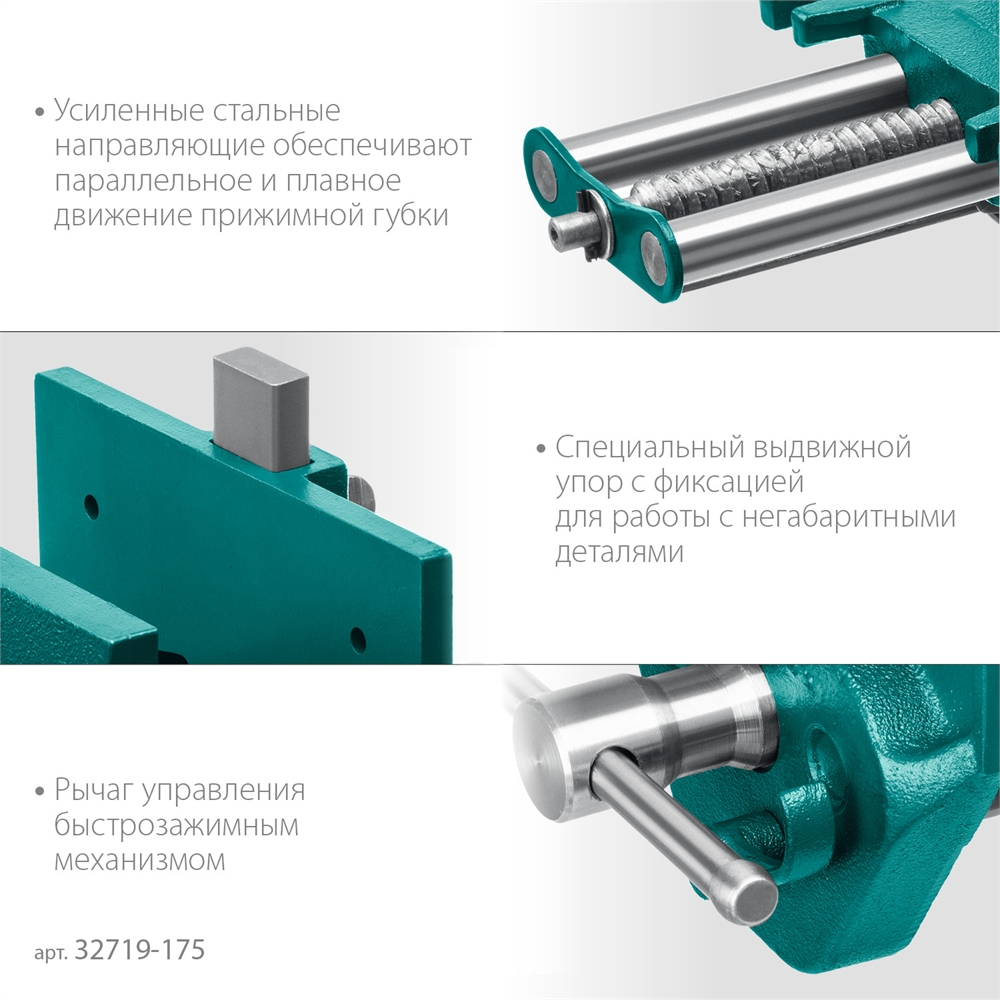 • Усиленные стальные направляющие обеспечивают параллельное и плавное движение прижимной губки

• Специальный выдвижной упор с фиксацией для работы с негабаритными деталями

• Рычаг управления быстрозажимным механизмом

арт. 32719-175