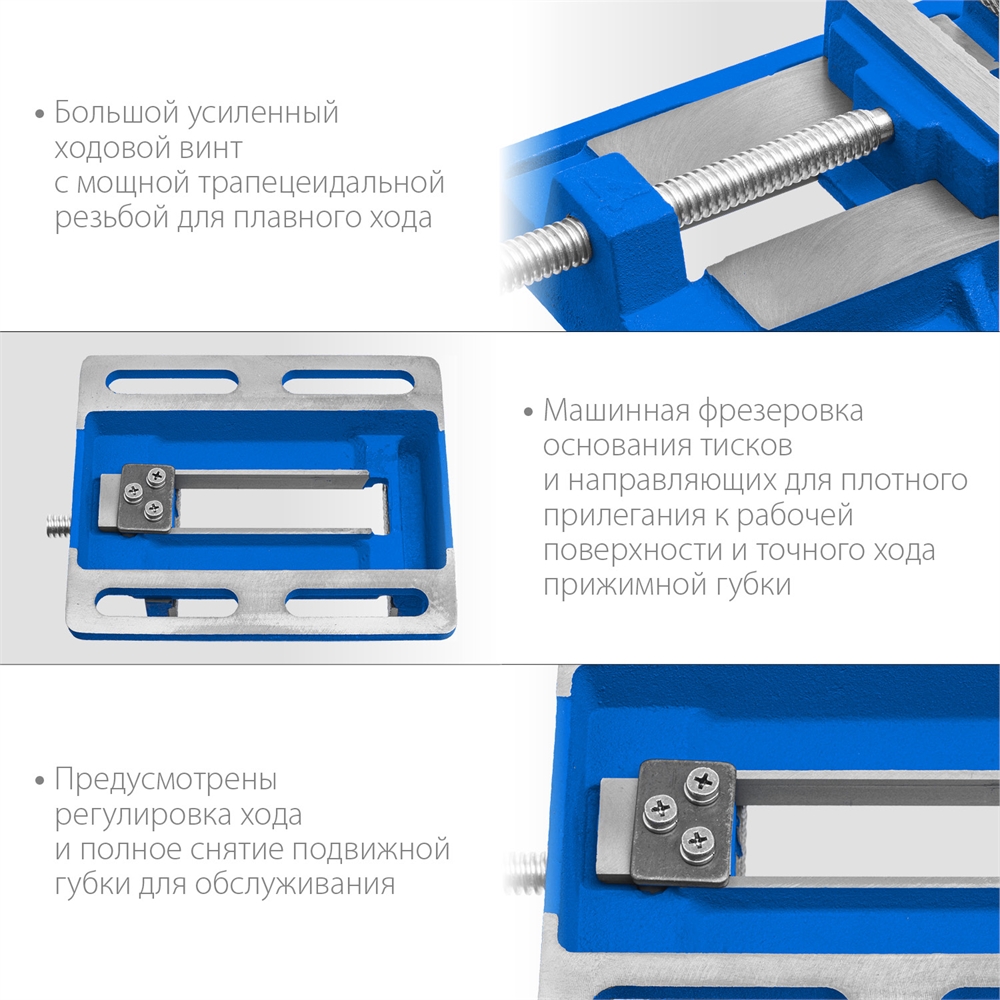 • Большой усиленный ходовой винт с мощной трапецеидальной резьбой для плавного хода

• Машинная фрезеровка основания тисков и направляющих для плотного прилегания к рабочей поверхности и точного хода прижимной губки

• Предусмотрены регулировка хода и полное снятие подвижной губки для обслуживания