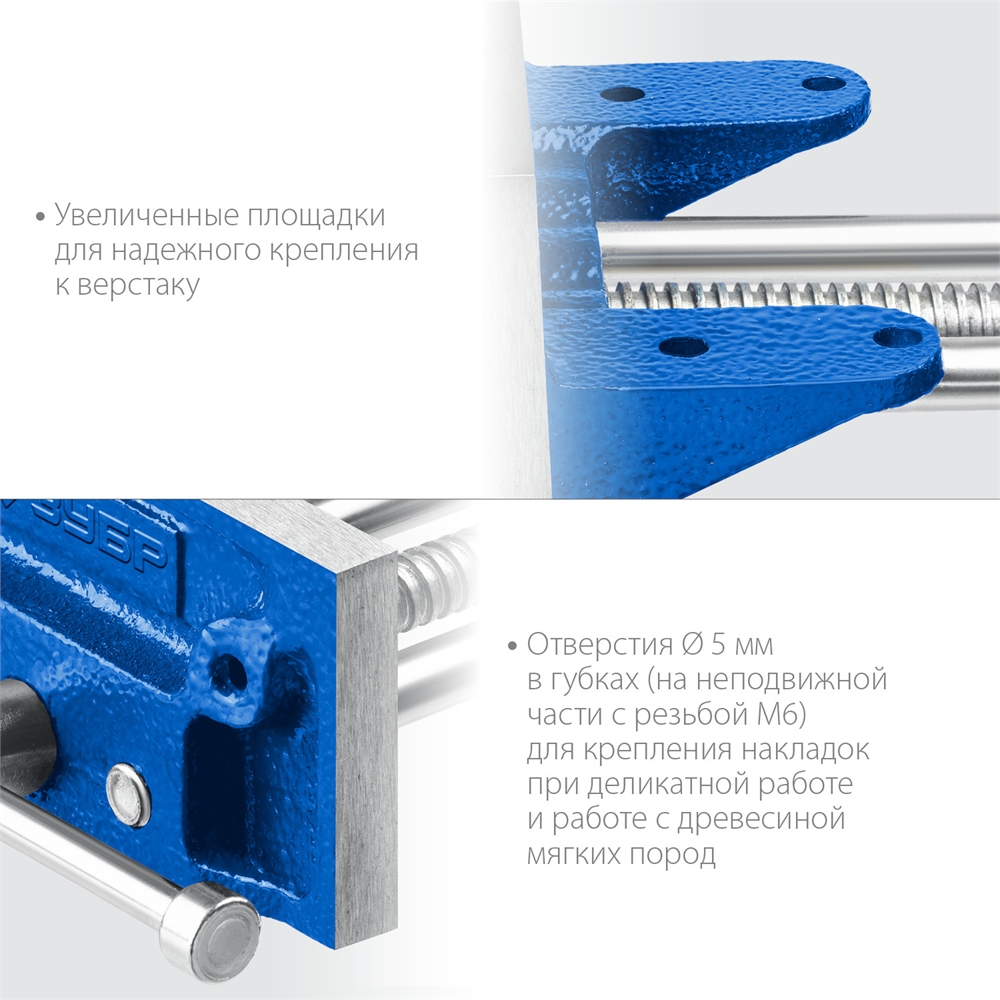 • Увеличенные площадки для надежного крепления к верстаку

ЗУБР

• Отверстия Ø 5 мм в губках (на неподвижной части с резьбой М6) для крепления накладок при деликатной работе и работе с древесиной мягких пород