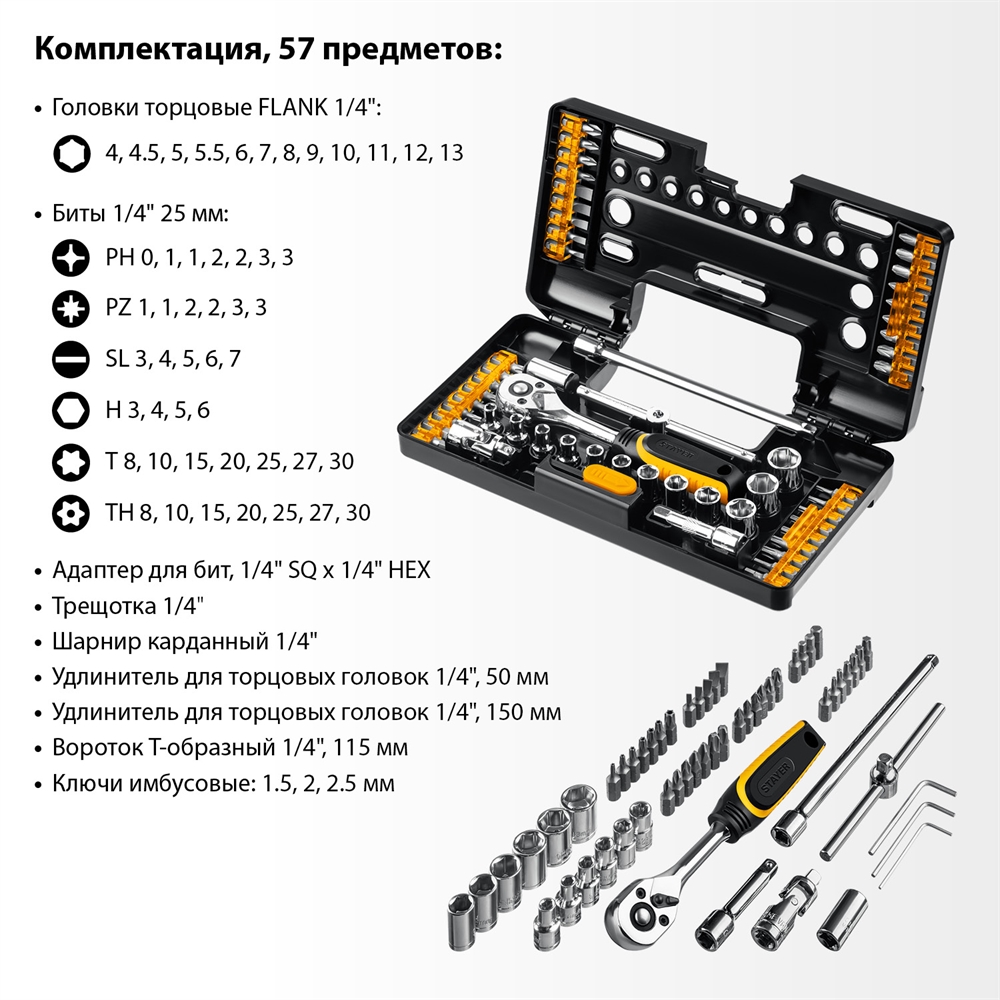 Комплектация, 57 предметов:

• Головки торцовые FLANK 1/4":

4, 4.5, 5, 5.5, 6, 7, 8, 9, 10, 11, 12, 13

• Биты 1/4" 25 мм:

PH 0, 1, 1, 2, 2, 3, 3

PZ 1, 1, 2, 2, 3, 3

SL 3, 4, 5, 6, 7

H 3, 4, 5, 6

T 8, 10, 15, 20, 25, 27, 30

TH 8, 10, 15, 20, 25, 27, 30

• Адаптер для бит, 1/4" SQ x 1/4" HEX
• Трещотка 1/4"
• Шарнир карданный 1/4"
• Удлинитель для торцовых головок 1/4", 50 мм
• Удлинитель для торцовых головок 1/4", 150 мм
• Вороток Т-образный 1/4", 115 мм
• Ключи имбусовые: 1.5, 2, 2.5 мм

STAYER

STAYER