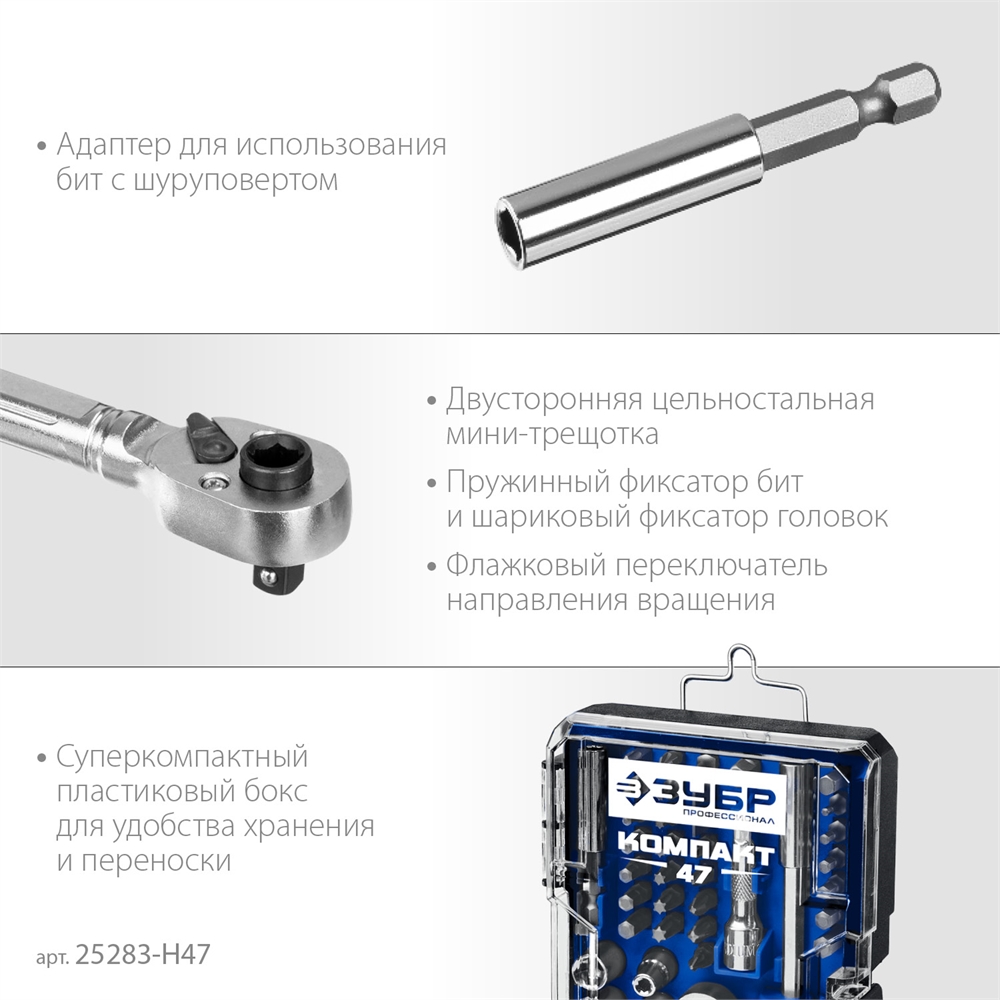 • Адаптер для использования бит с шуруповертом

• Двусторонняя цельностальная мини-трещотка

• Пружинный фиксатор бит и шариковый фиксатор головок

• Флажковый переключатель направления вращения

• Суперкомпактный пластиковый бокс для удобства хранения и переноски

ЗУБР
ПРОФЕССИОНАЛ
КОМПАКТ
47

арт. 25283-H47