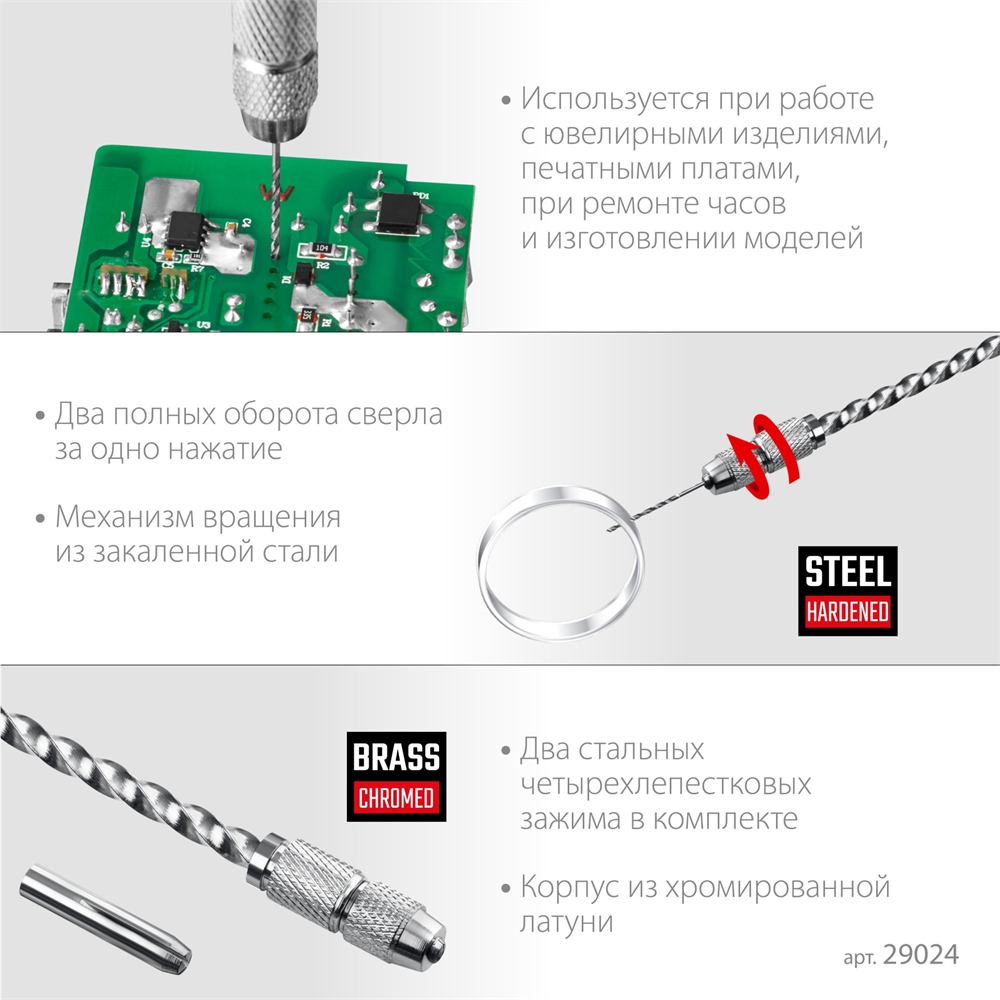 • Используется при работе с ювелирными изделиями, печатными платами, при ремонте часов и изготовлении моделей

• Два полных оборота сверла за одно нажатие

• Механизм вращения из закаленной стали

STEEL
HARDENED

BRASS
CHROMED

• Два стальных четырехлепестковых зажима в комплекте

• Корпус из хромированной латуни

арт. 29024