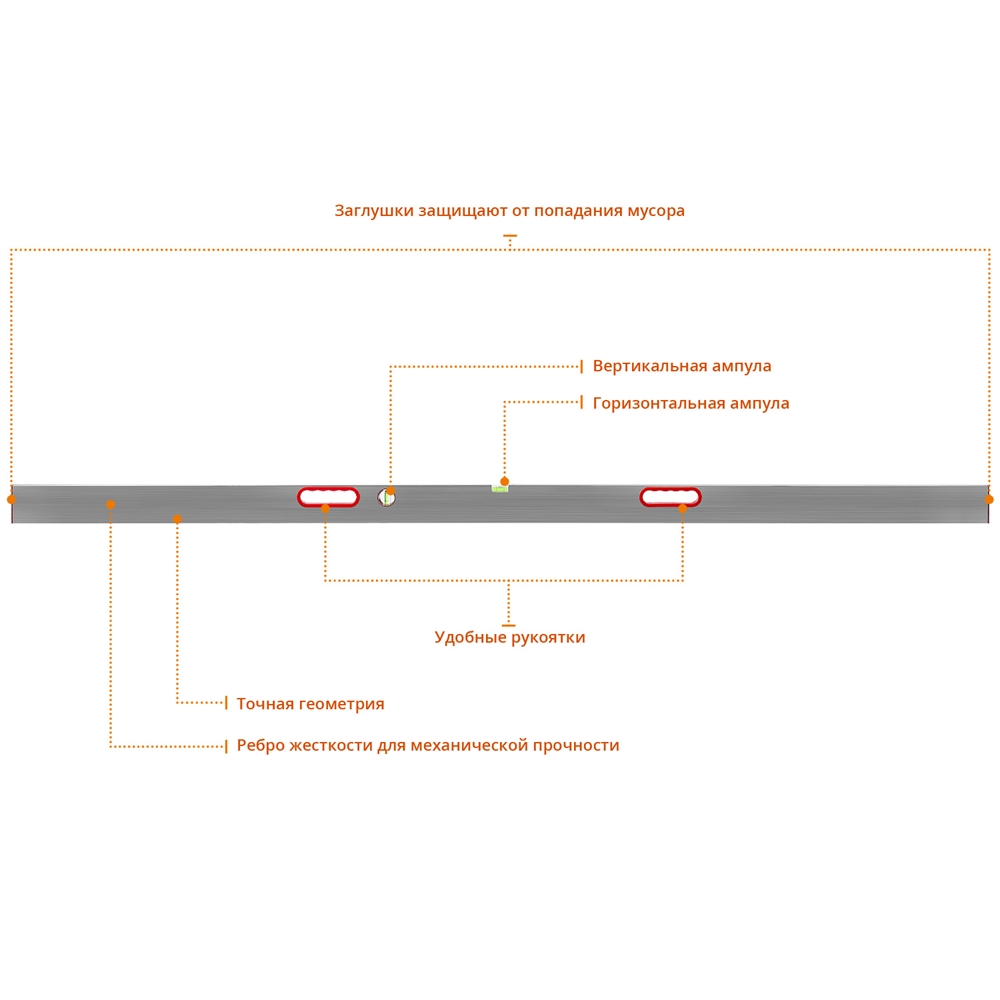 Заглушки защищают от попадания мусора

Вертикальная ампула

Горизонтальная ампула

Удобные рукоятки

Точная геометрия

Ребро жесткости для механической прочности