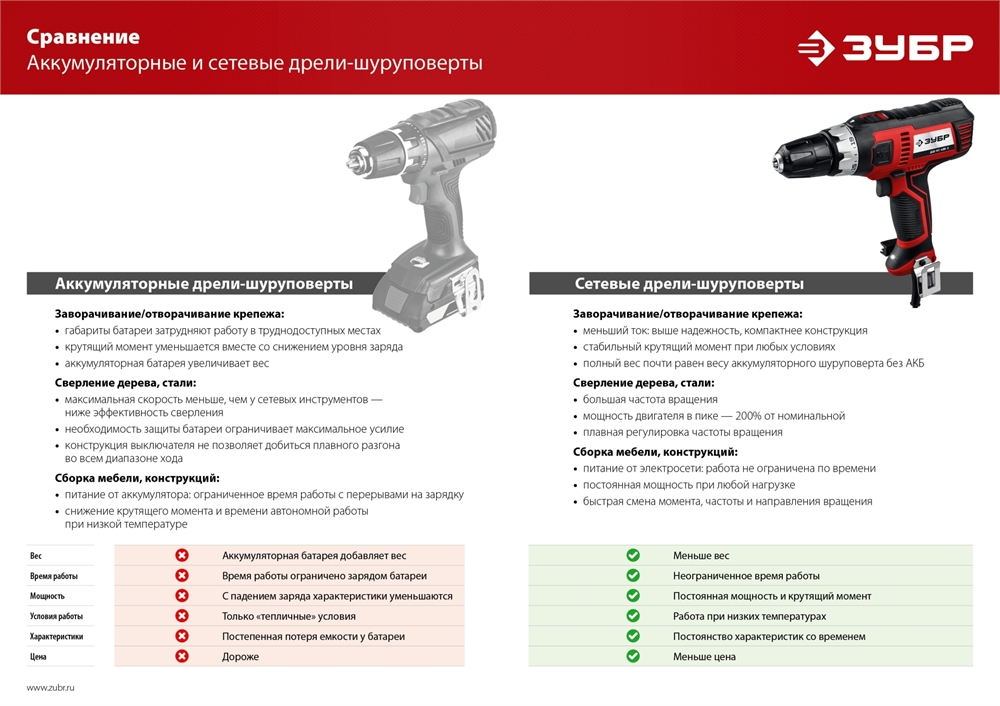 Сравнение
Аккумуляторные и сетевые дрели-шуруповерты

ЗУБР

Аккумуляторные дрели-шуруповерты

Заворачивание/отворачивание крепежа:
• габариты батареи затрудняют работу в труднодоступных местах
• крутящий момент уменьшается вместе со снижением уровня заряда
• аккумуляторная батарея увеличивает вес

Сверление дерева, стали:
• максимальная скорость меньше, чем у сетевых инструментов — ниже эффективность сверления
• необходимость защиты батареи ограничивает максимальное усилие
• конструкция выключателя не позволяет добиться плавного разгона во всем диапазоне хода

Сборка мебели, конструкций:
• питание от аккумулятора: ограниченное время работы с перерывами на зарядку
• снижение крутящего момента и времени автономной работы при низкой температуре

Сетевые дрели-шуруповерты

Заворачивание/отворачивание крепежа:
• меньший ток: выше надежность, компактнее конструкция
• стабильный крутящий момент при любых условиях
• полный вес почти равен весу аккумуляторного шуруповерта без АКБ

Сверление дерева, стали:
• большая частота вращения
• мощность двигателя в пике — 200% от номинальной
• плавная регулировка частоты вращения

Сборка мебели, конструкций:
• питание от электросети: работа не ограничена по времени
• постоянная мощность при любой нагрузке
• быстрая смена момента, частоты и направления вращения

| | | |
|---|---|---|
| Вес | Аккумуляторная батарея добавляет вес | Меньше вес |
| Время работы | Время работы ограничено зарядом батареи | Неограниченное время работы |
| Мощность | С падением заряда характеристики уменьшаются | Постоянная мощность и крутящий момент |
| Условия работы | Только «тепличные» условия | Работа при низких температурах |
| Характеристики | Постепенная потеря емкости у батареи | Постоянство характеристик со временем |
| Цена | Дороже | Меньше цена |

www.zubr.ru