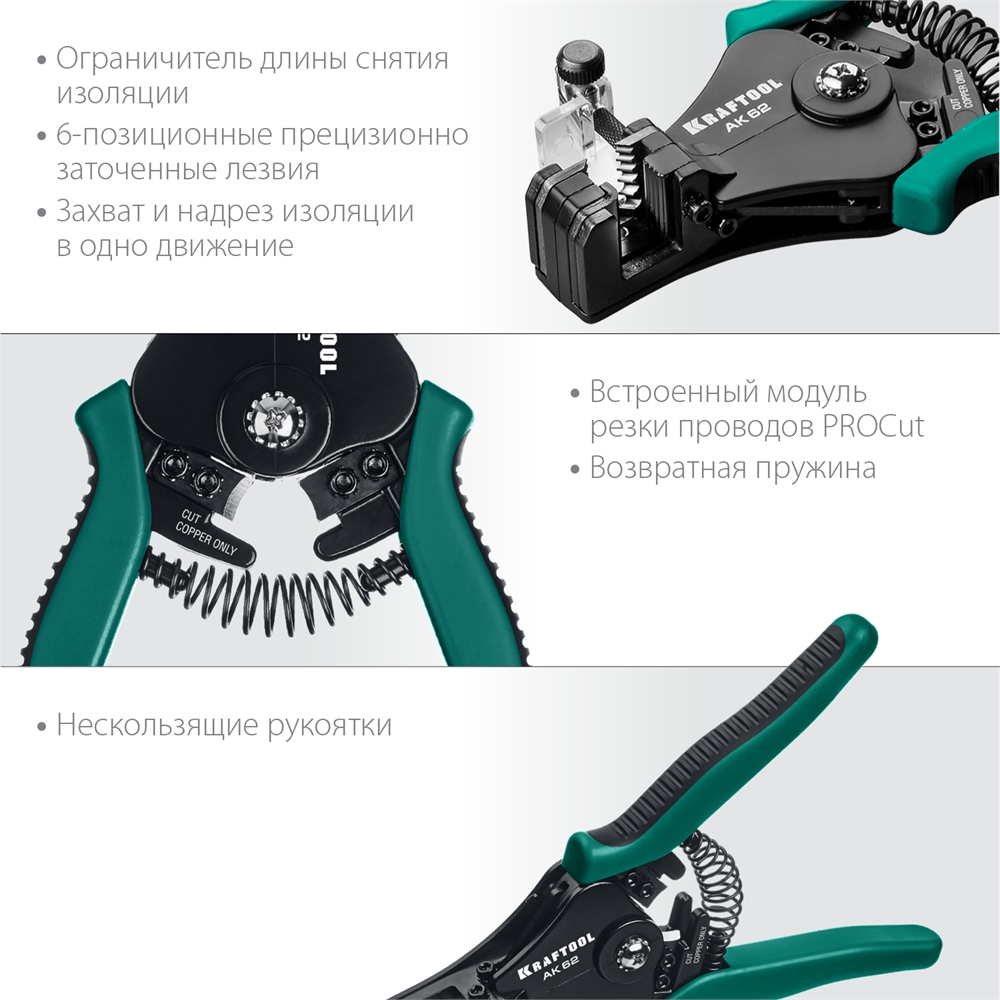 • Ограничитель длины снятия изоляции
• 6-позиционные прецизионно заточенные лезвия
• Захват и надрез изоляции в одно движение

KRAFTOOL
AK 62
CUT COPPER ONLY

TOOL

CUT COPPER ONLY

• Встроенный модуль резки проводов PROCut
• Возвратная пружина

• Нескользящие рукоятки

KRAFTOOL
AK 62
CUT COPPER ONLY