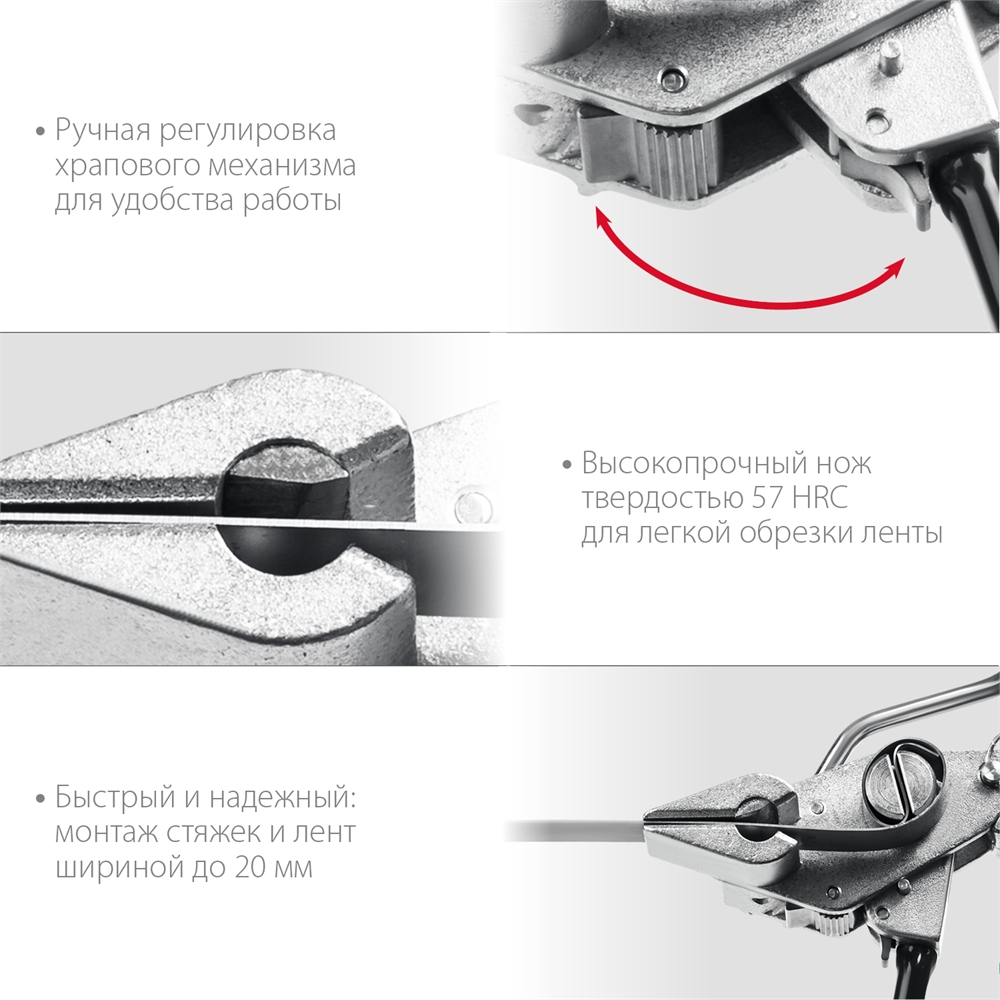 • Ручная регулировка храпового механизма для удобства работы

• Высокопрочный нож твердостью 57 HRC для легкой обрезки ленты

• Быстрый и надежный: монтаж стяжек и лент шириной до 20 мм