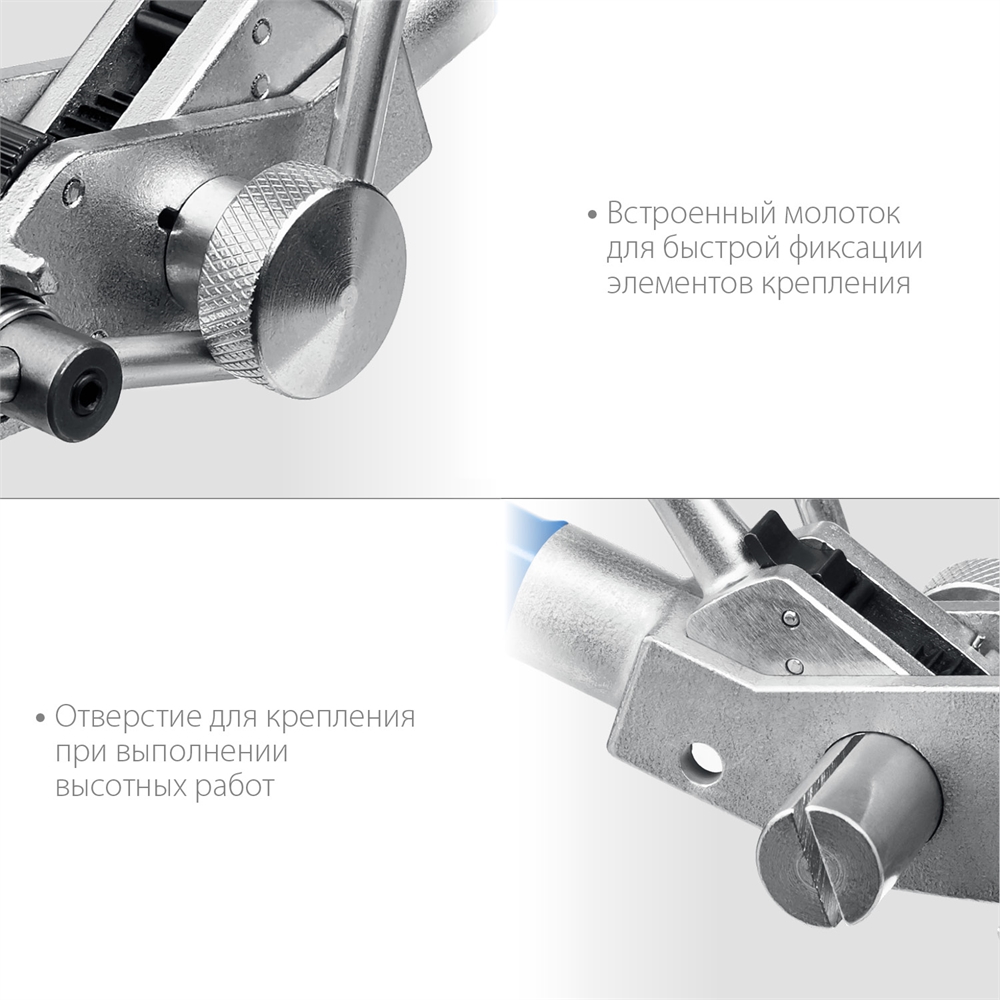 • Встроенный молоток для быстрой фиксации элементов крепления

• Отверстие для крепления при выполнении высотных работ