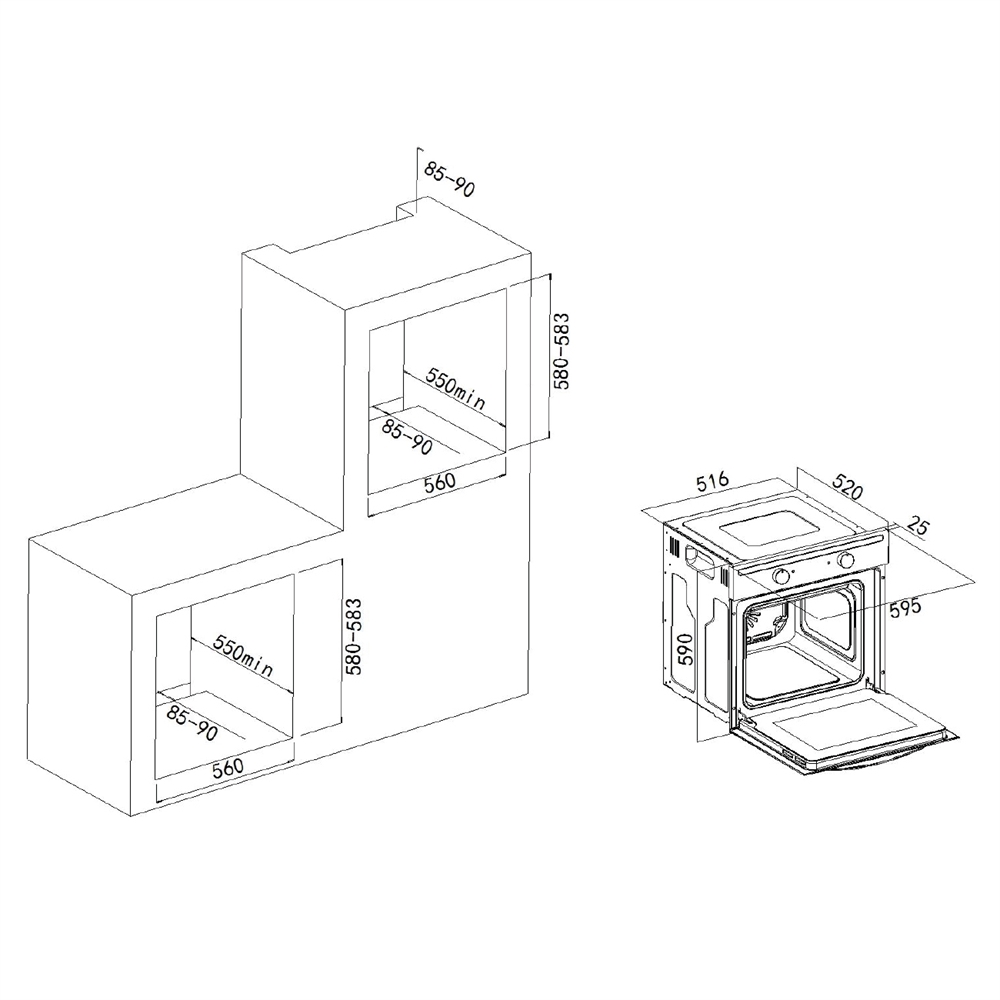 85-90

580-583

550min

85-90

560

580-583

550min

85-90

560

516

520

25

595

590