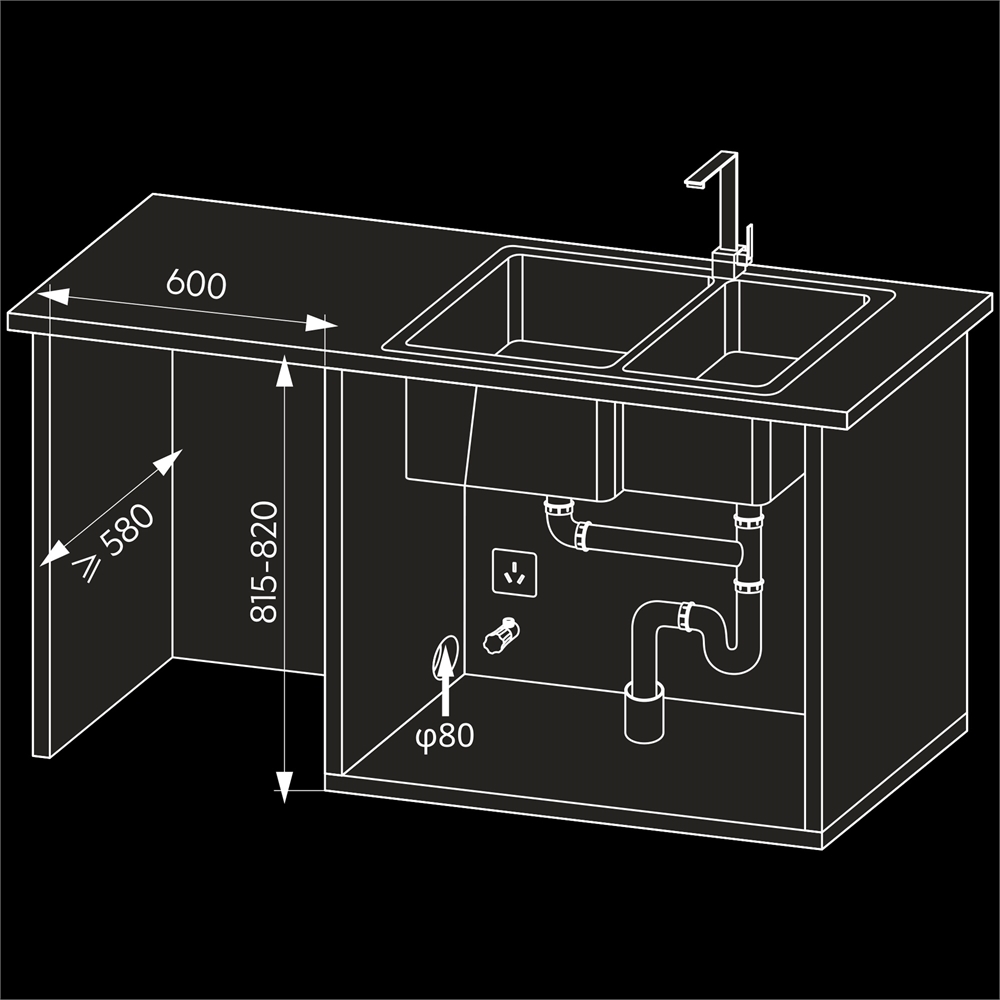 600

⩾ 580

815-820

φ80