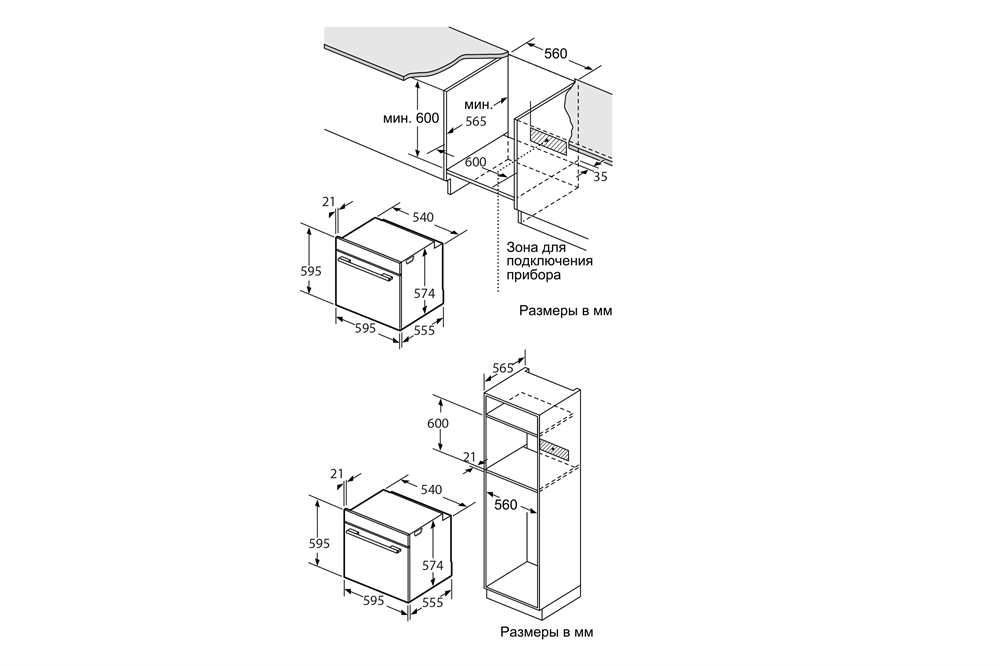 560
мин. 600
мин. 565
600
35
21
540
595
574
595
555
Зона для подключения прибора
Размеры в мм

565
600
21
560
21
540
595
574
595
555
Размеры в мм